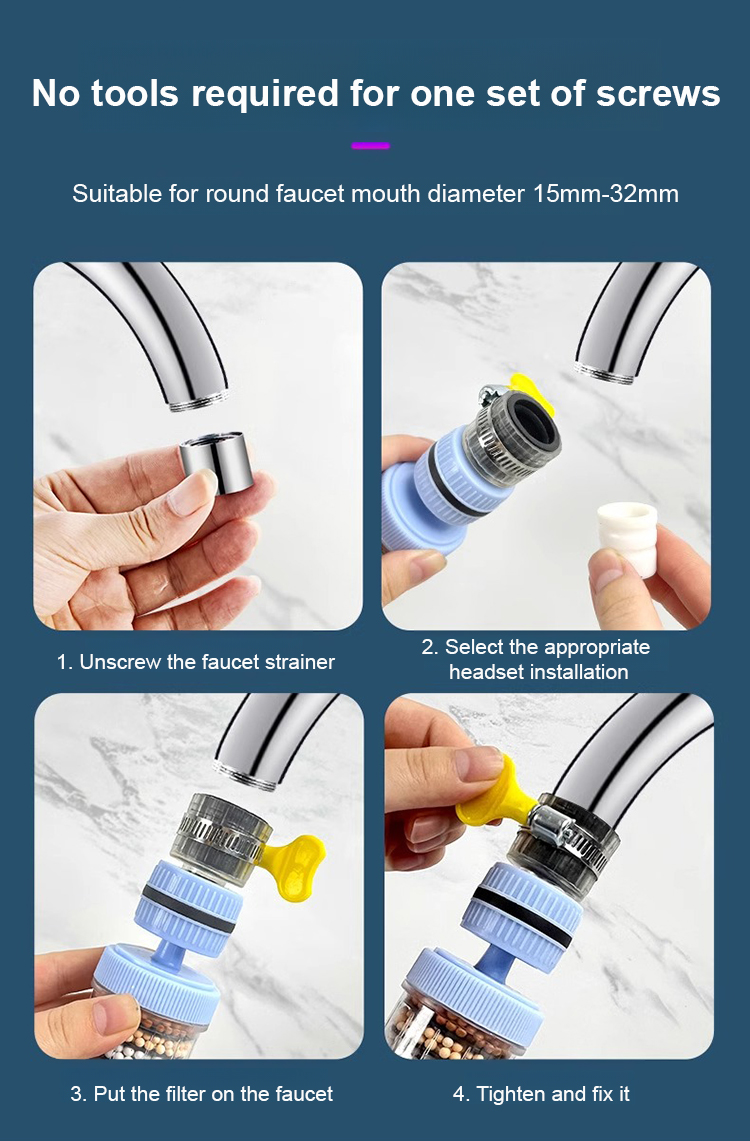 No tools required for one set of screws

Suitable for round faucet mouth diameter 15mm-32mm

1. Unscrew the faucet strainer

2. Select the appropriate headset installation

3. Put the filter on the faucet

4. Tighten and fix it