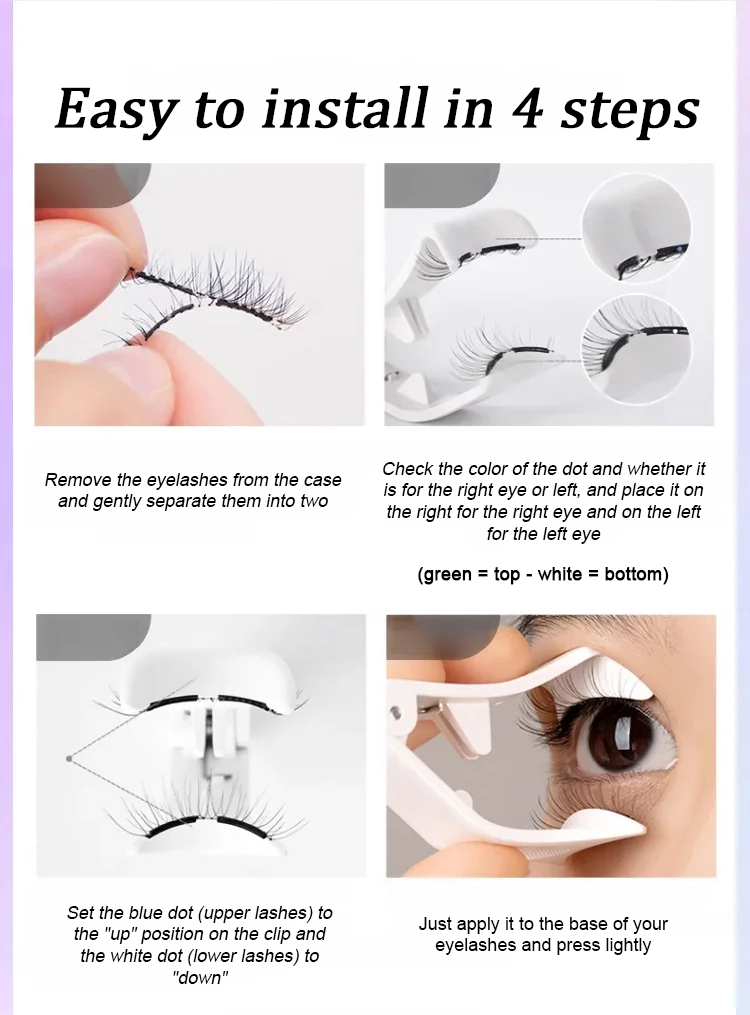 Easy to install in 4 steps

Remove the eyelashes from the case and gently separate them into two

Check the color of the dot and whether it is for the right eye or left, and place it on the right for the right eye and on the left for the left eye

(green = top - white = bottom)

Set the blue dot (upper lashes) to the "up" position on the clip and the white dot (lower lashes) to "down"

Just apply it to the base of your eyelashes and press lightly