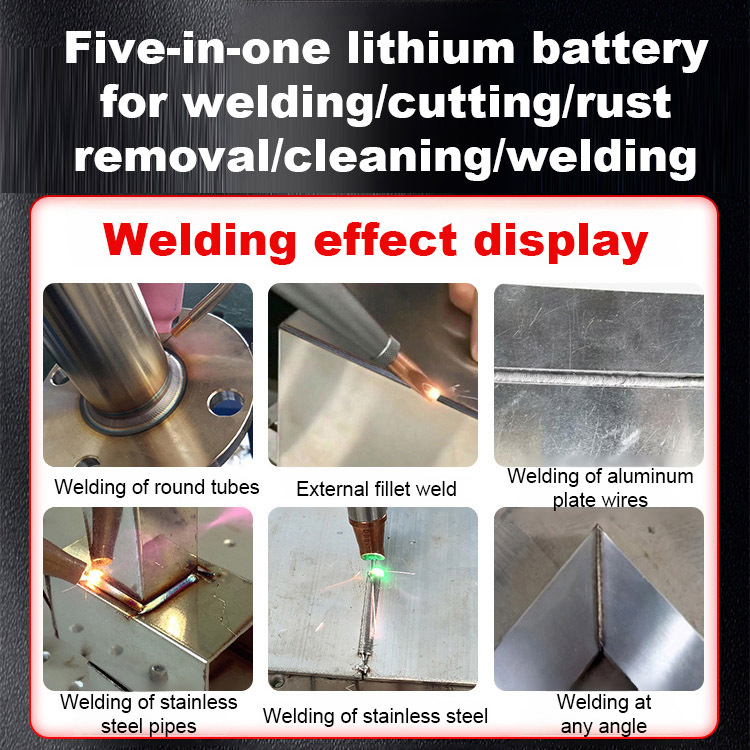 Five-in-one lithium battery for welding/cutting/rust removal/cleaning/welding

Welding effect display

Welding of round tubes

External fillet weld

Welding of aluminum plate wires

Welding of stainless steel pipes

Welding of stainless steel

Welding at any angle