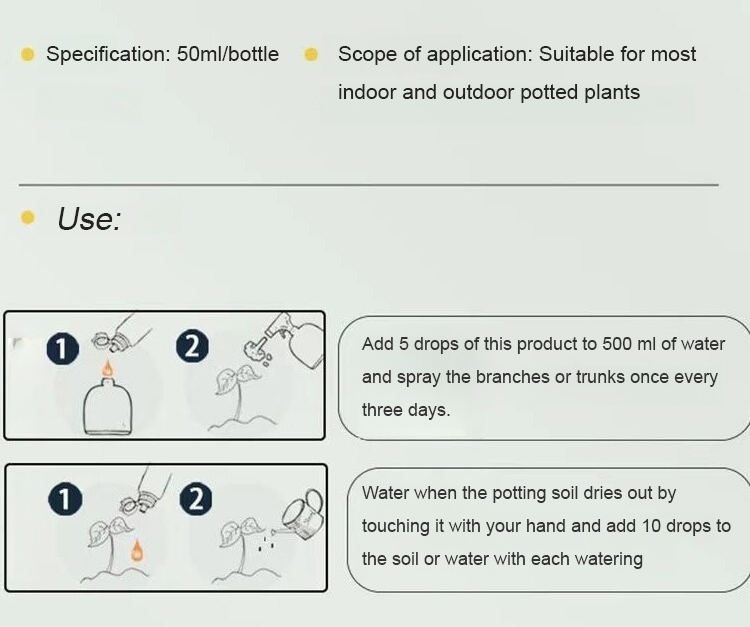 Specification: 50ml/bottle

Scope of application: Suitable for most indoor and outdoor potted plants

Use:

1 2

Add 5 drops of this product to 500 ml of water and spray the branches or trunks once every three days.

1 2

Water when the potting soil dries out by touching it with your hand and add 10 drops to the soil or water with each watering