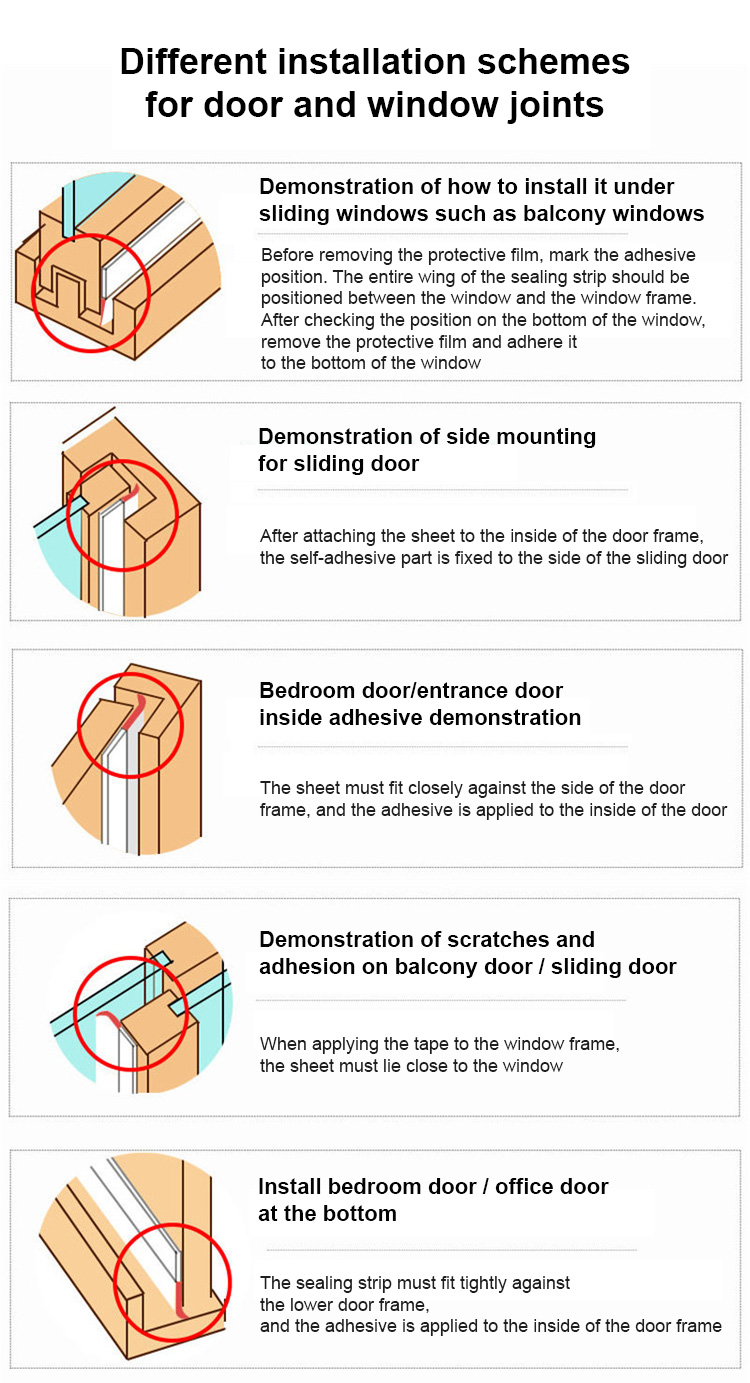 Different installation schemes for door and window joints

Demonstration of how to install it under sliding windows such as balcony windows

Before removing the protective film, mark the adhesive position. The entire wing of the sealing strip should be positioned between the window and the window frame. After checking the position on the bottom of the window, remove the protective film and adhere it to the bottom of the window

Demonstration of side mounting for sliding door

After attaching the sheet to the inside of the door frame, the self-adhesive part is fixed to the side of the sliding door

Bedroom door/entrance door inside adhesive demonstration

The sheet must fit closely against the side of the door frame, and the adhesive is applied to the inside of the door

Demonstration of scratches and adhesion on balcony door / sliding door

When applying the tape to the window frame, the sheet must lie close to the window

Install bedroom door / office door at the bottom

The sealing strip must fit tightly against the lower door frame, and the adhesive is applied to the inside of the door frame