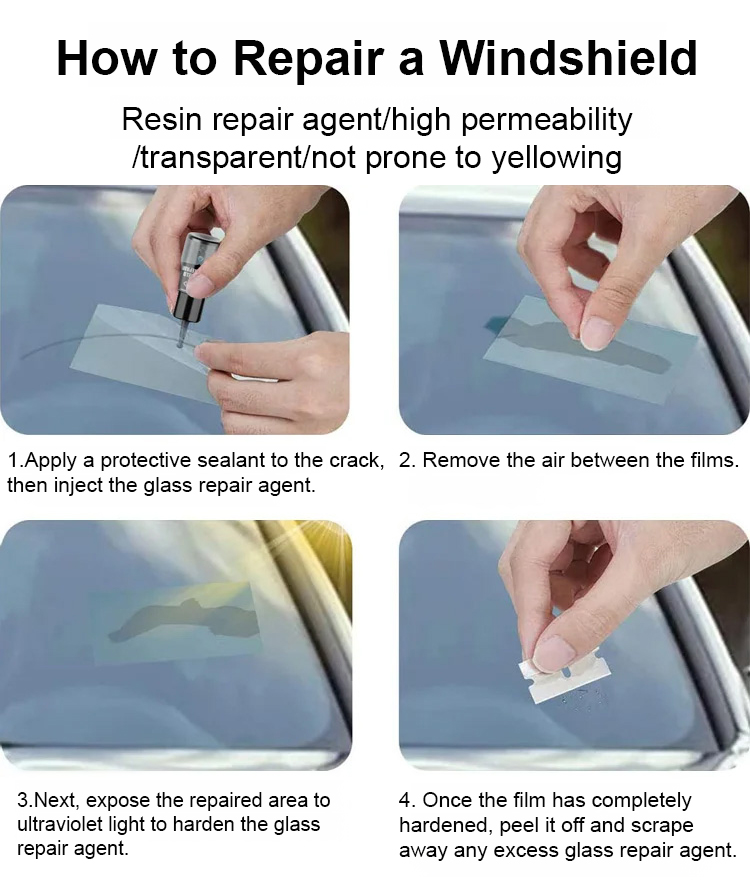 How to Repair a Windshield

Resin repair agent/high permeability /transparent/not prone to yellowing

1.Apply a protective sealant to the crack, then inject the glass repair agent.

2. Remove the air between the films.

3.Next, expose the repaired area to ultraviolet light to harden the glass repair agent.

4. Once the film has completely hardened, peel it off and scrape away any excess glass repair agent.