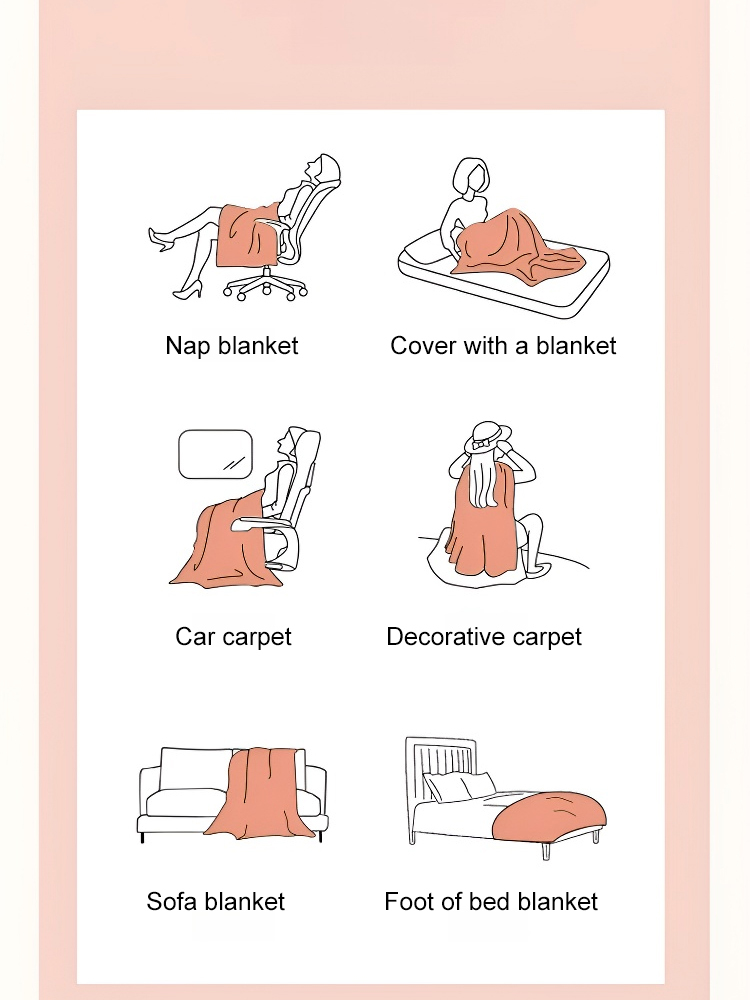 Nap blanket

Cover with a blanket

Car carpet

Decorative carpet

Sofa blanket

Foot of bed blanket