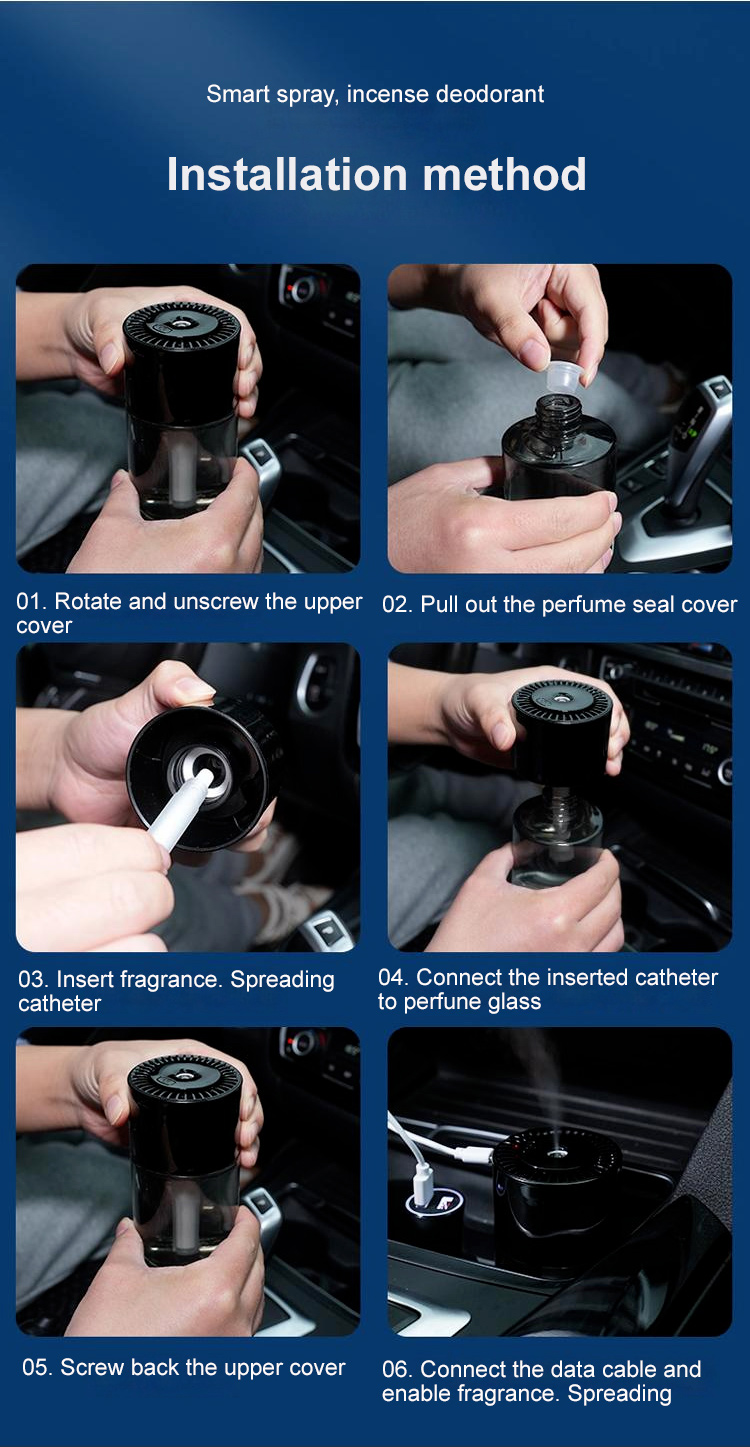 Smart spray, incense deodorant

Installation method

01. Rotate and unscrew the upper cover

02. Pull out the perfume seal cover

03. Insert fragrance. Spreading catheter

04. Connect the inserted catheter to perfune glass

05. Screw back the upper cover

06. Connect the data cable and enable fragrance. Spreading