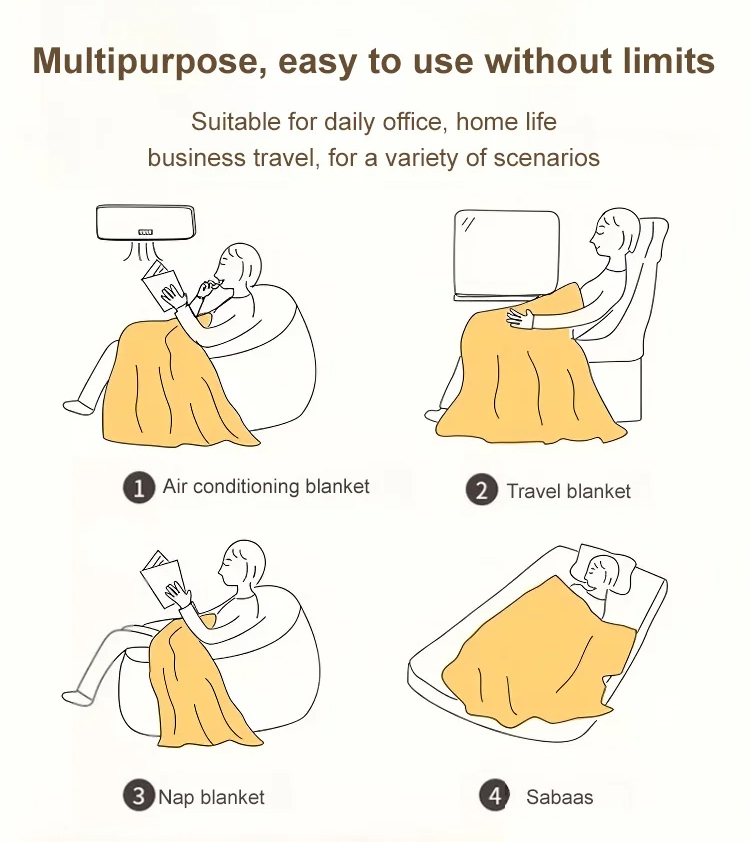 Multipurpose, easy to use without limits

Suitable for daily office, home life business travel, for a variety of scenarios

1 Air conditioning blanket

2 Travel blanket

3 Nap blanket

4 Sabaas