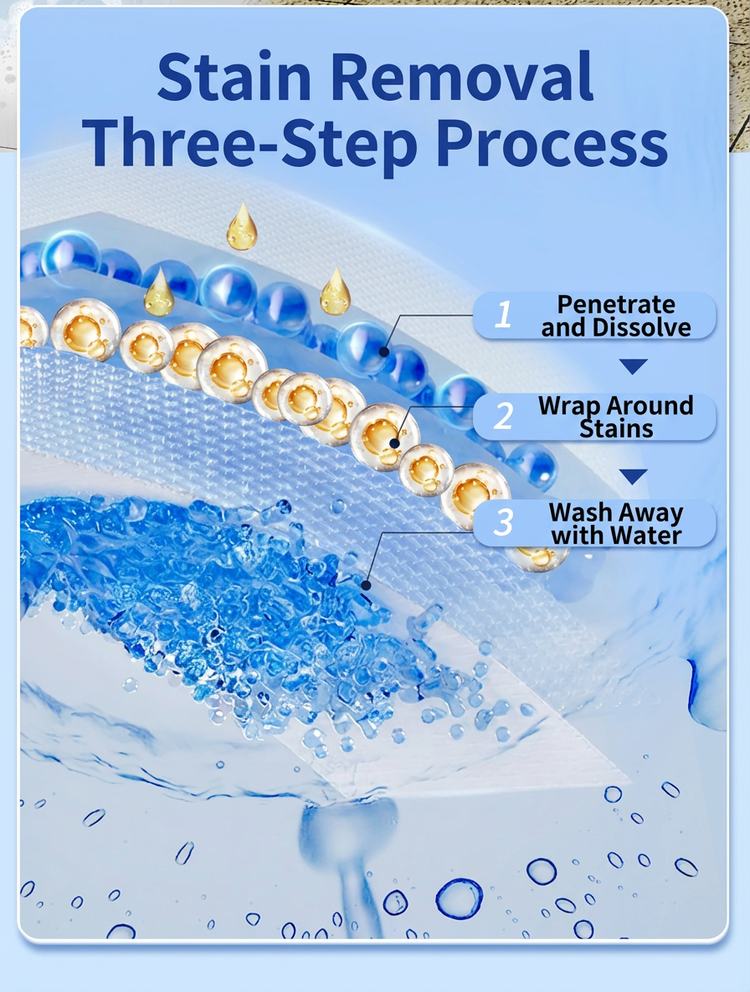 Stain Removal Three-Step Process

1 Penetrate and Dissolve

2 Wrap Around Stains

3 Wash Away with Water