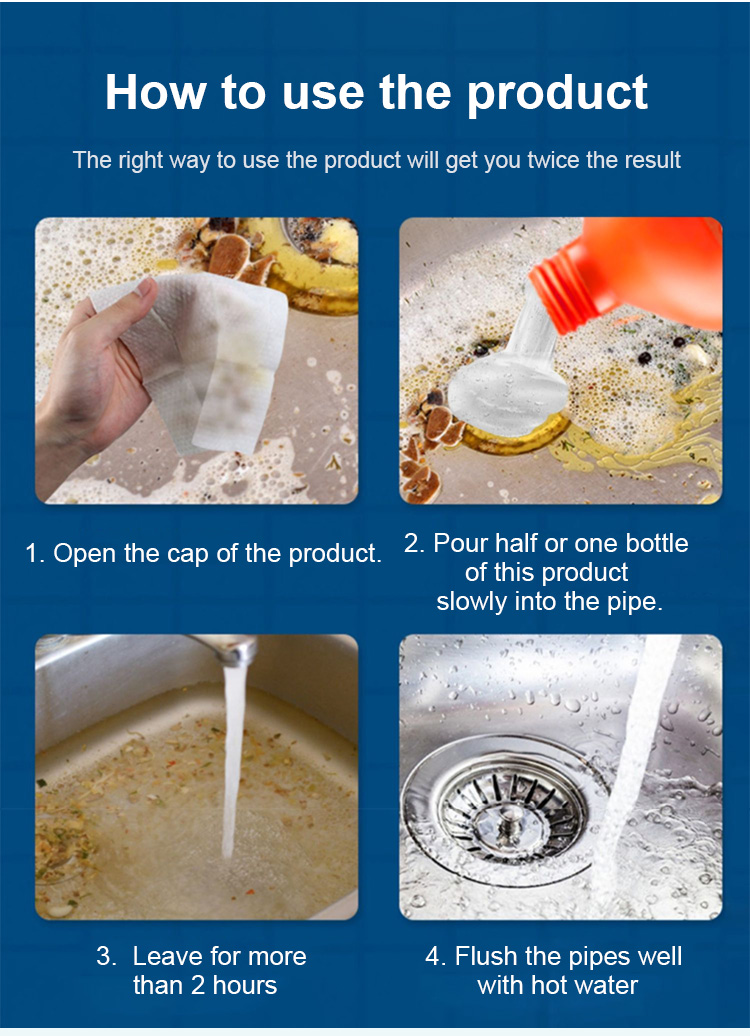 How to use the product

The right way to use the product will get you twice the result

1. Open the cap of the product.

2. Pour half or one bottle of this product slowly into the pipe.

3. Leave for more than 2 hours

4. Flush the pipes well with hot water