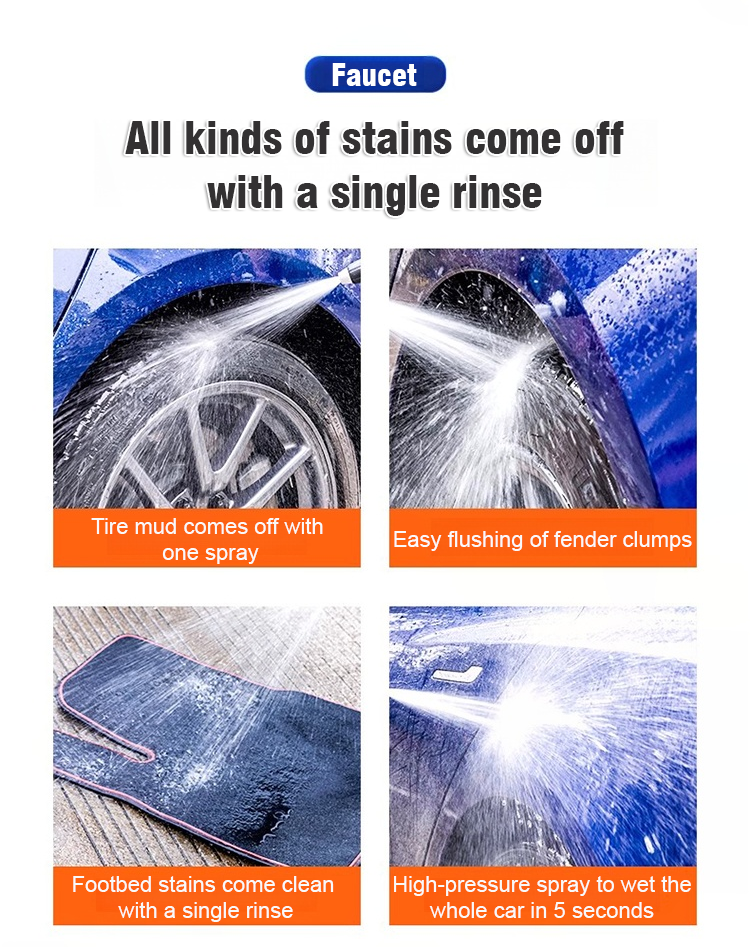 Faucet

All kinds of stains come off with a single rinse

Tire mud comes off with one spray

Easy flushing of fender clumps

Footbed stains come clean with a single rinse

High-pressure spray to wet the whole car in 5 seconds