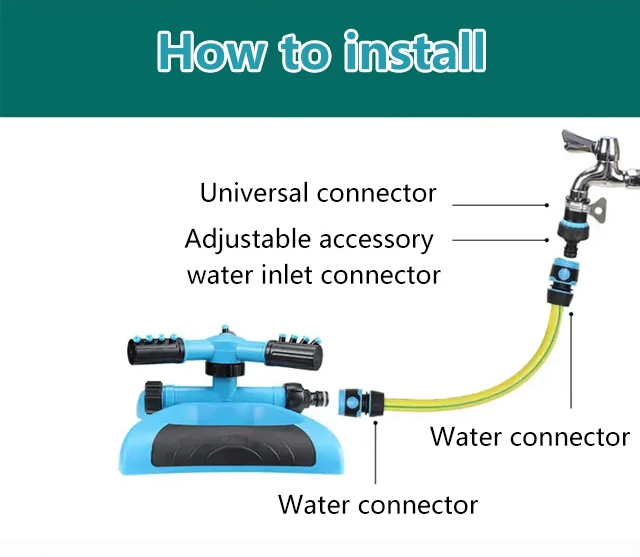 How to install

Universal connector

Adjustable accessory water inlet connector

Water connector

Water connector