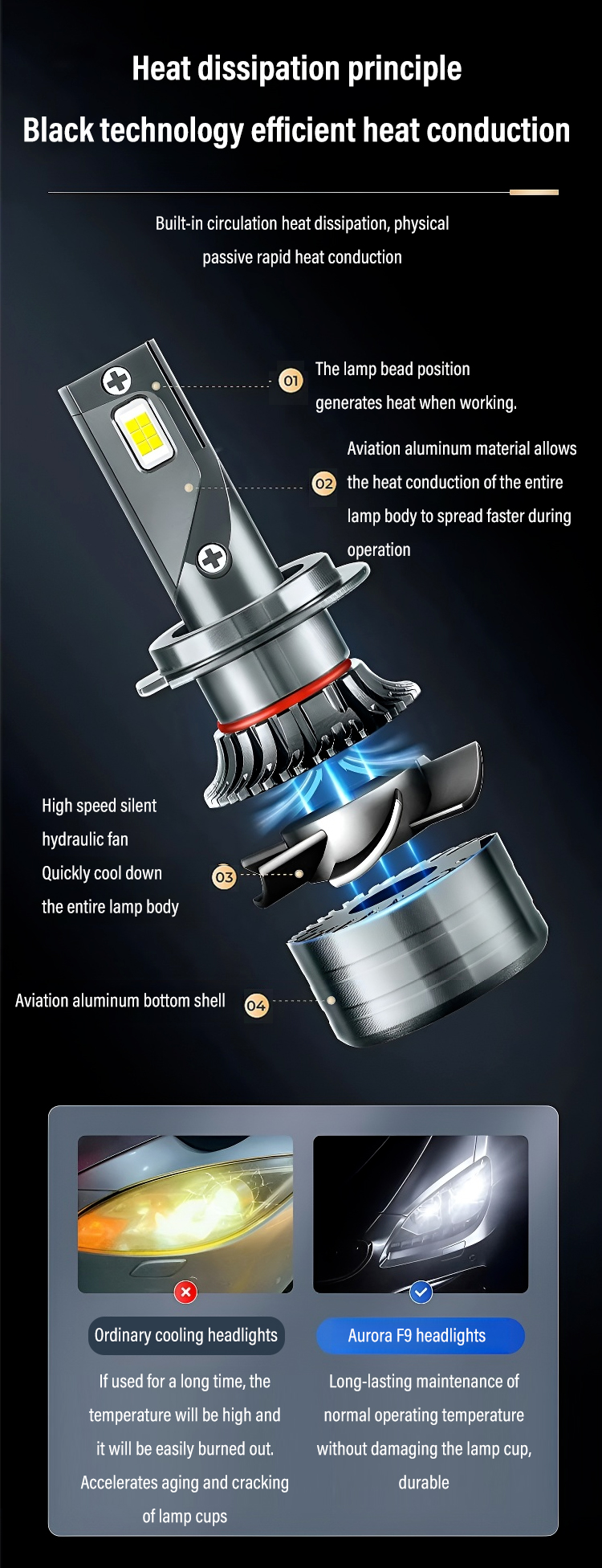 Heat dissipation principle

Black technology efficient heat conduction

Built-in circulation heat dissipation, physical passive rapid heat conduction

01 The lamp bead position generates heat when working.

02 Aviation aluminum material allows the heat conduction of the entire lamp body to spread faster during operation

High speed silent hydraulic fan Quickly cool down the entire lamp body 03

Aviation aluminum bottom shell 04

Ordinary cooling headlights

If used for a long time, the temperature will be high and it will be easily burned out. Accelerates aging and cracking of lamp cups

Aurora F9 headlights

Long-lasting maintenance of normal operating temperature without damaging the lamp cup, durable