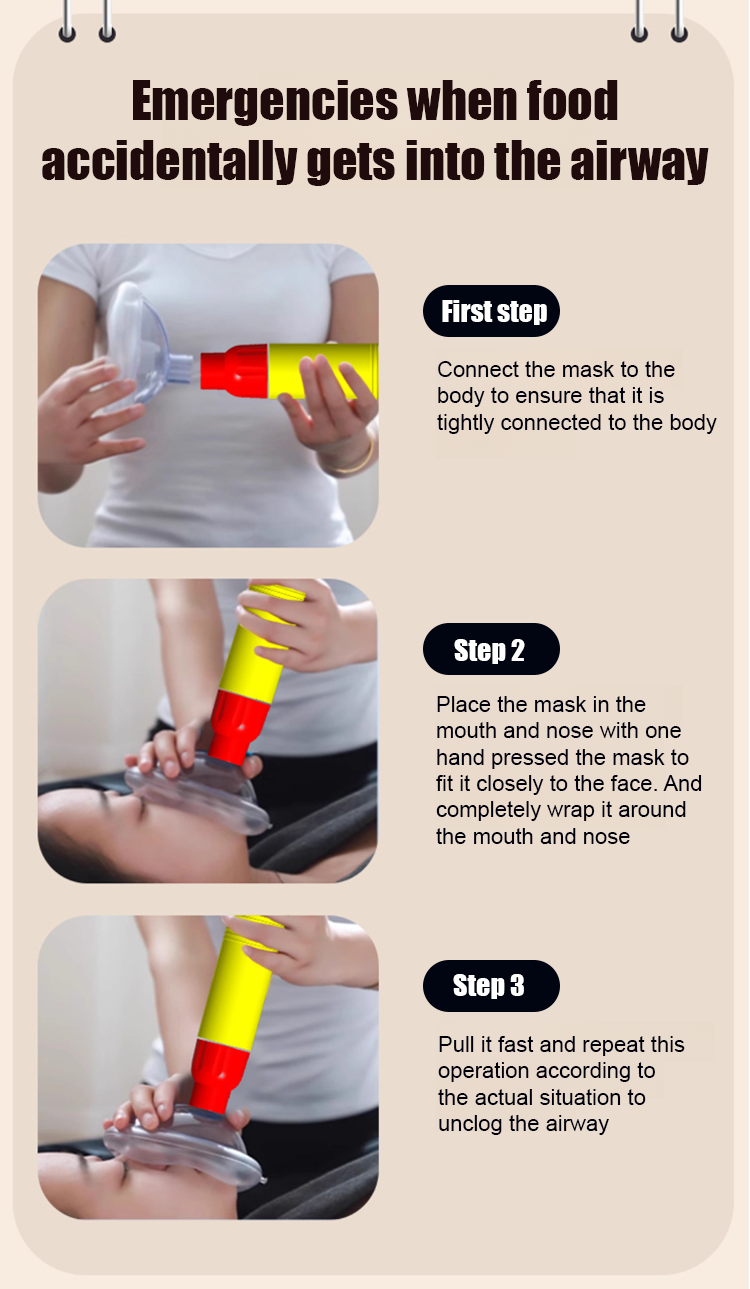 Emergencies when food accidentally gets into the airway

First step

Connect the mask to the body to ensure that it is tightly connected to the body

Step 2

Place the mask in the mouth and nose with one hand pressed the mask to fit it closely to the face. And completely wrap it around the mouth and nose

Step 3

Pull it fast and repeat this operation according to the actual situation to unclog the airway