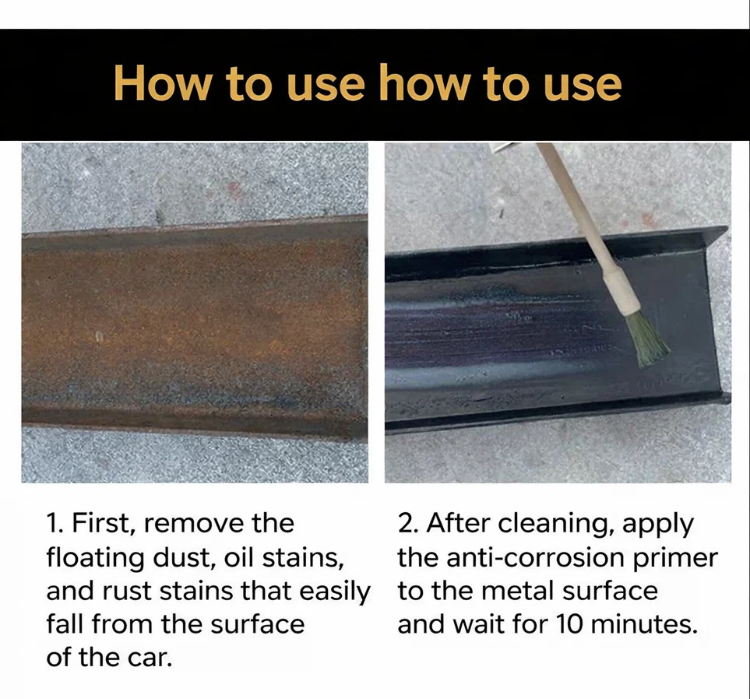 How to use how to use

1. First, remove the floating dust, oil stains, and rust stains that easily fall from the surface of the car.

2. After cleaning, apply the anti-corrosion primer to the metal surface and wait for 10 minutes.