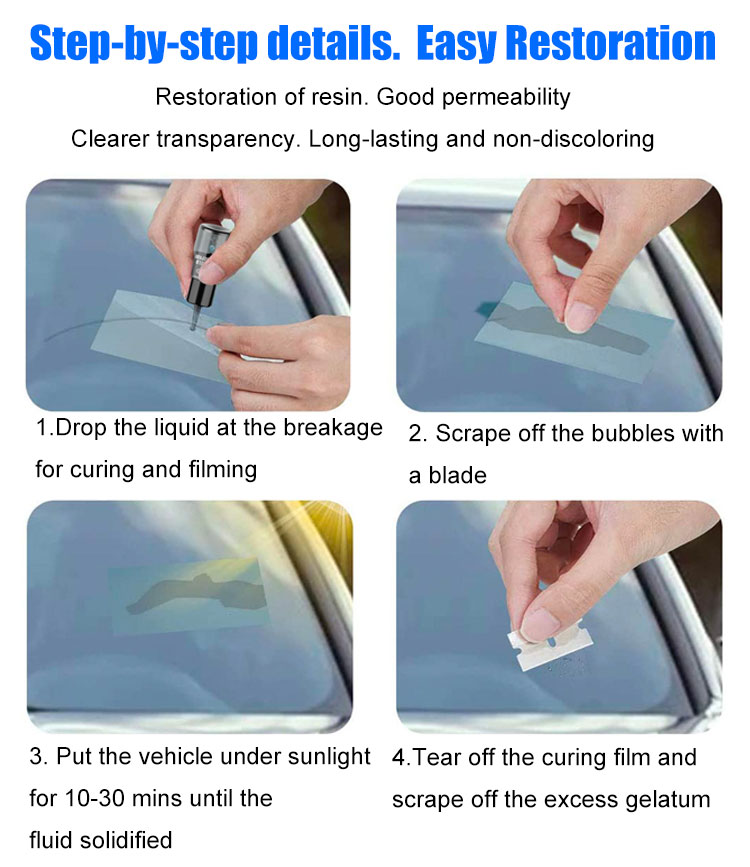 Step-by-step details. Easy Restoration

Restoration of resin. Good permeability

Clearer transparency. Long-lasting and non-discoloring

1.Drop the liquid at the breakage for curing and filming

2. Scrape off the bubbles with a blade

3. Put the vehicle under sunlight for 10-30 mins until the fluid solidified

4.Tear off the curing film and scrape off the excess gelatum