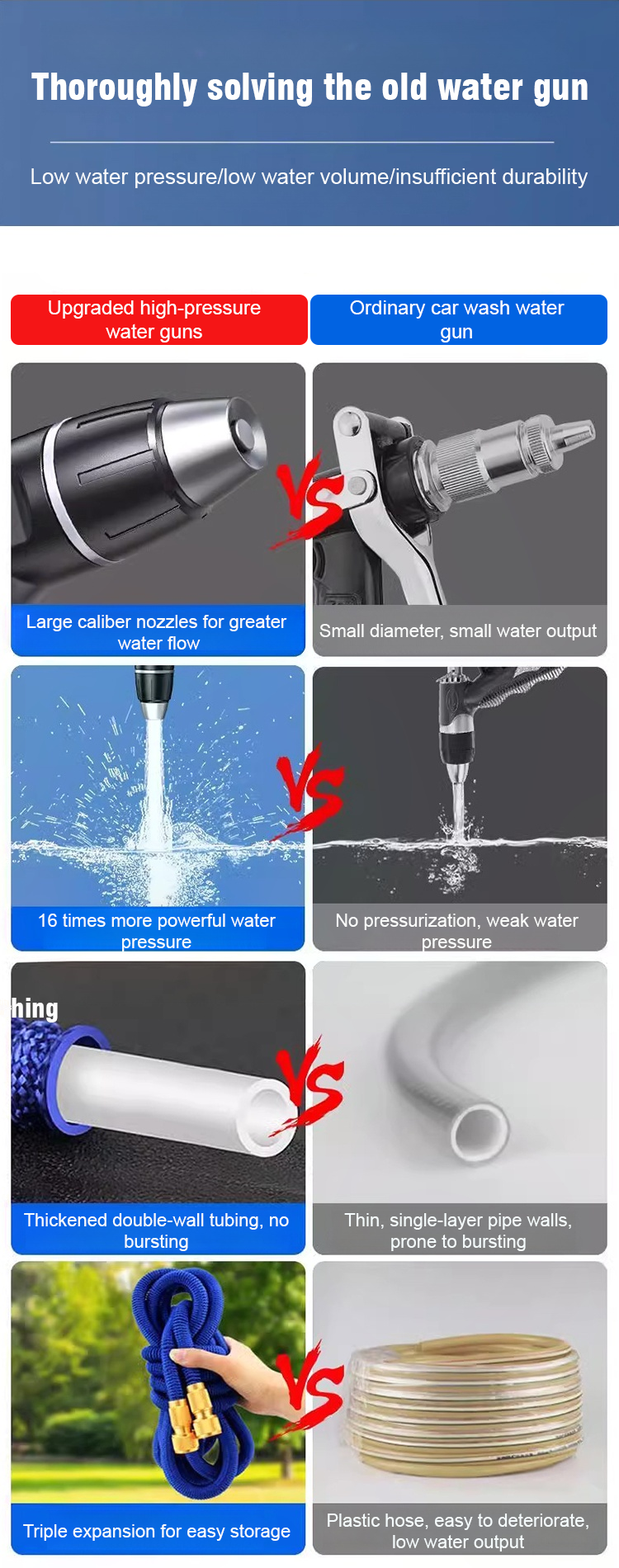 Thoroughly solving the old water gun

Low water pressure/low water volume/insufficient durability

Upgraded high-pressure water guns

Ordinary car wash water gun

VS

Large caliber nozzles for greater water flow

Small diameter, small water output

VS

16 times more powerful water pressure

No pressurization, weak water pressure

hing

VS

Thickened double-wall tubing, no bursting

Thin, single-layer pipe walls, prone to bursting

VS

Triple expansion for easy storage

Plastic hose, easy to deteriorate, low water output