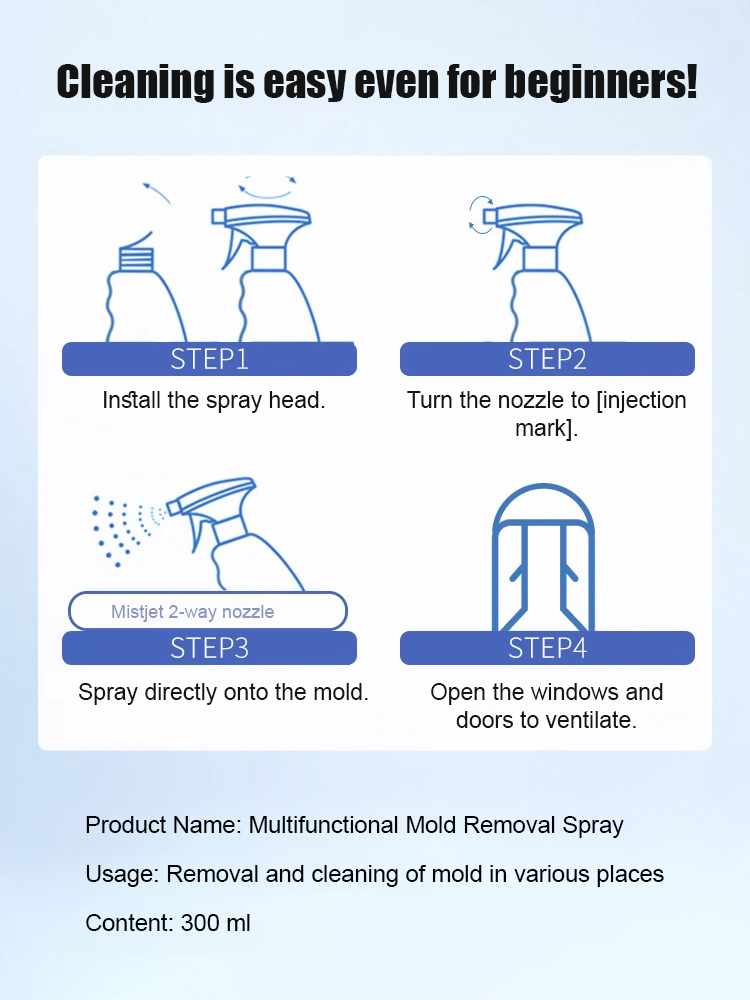 Cleaning is easy even for beginners!

STEP1

Install the spray head.

STEP2

Turn the nozzle to [injection mark].

Mistjet 2-way nozzle

STEP3

Spray directly onto the mold.

STEP4

Open the windows and doors to ventilate.

Product Name: Multifunctional Mold Removal Spray

Usage: Removal and cleaning of mold in various places

Content: 300 ml