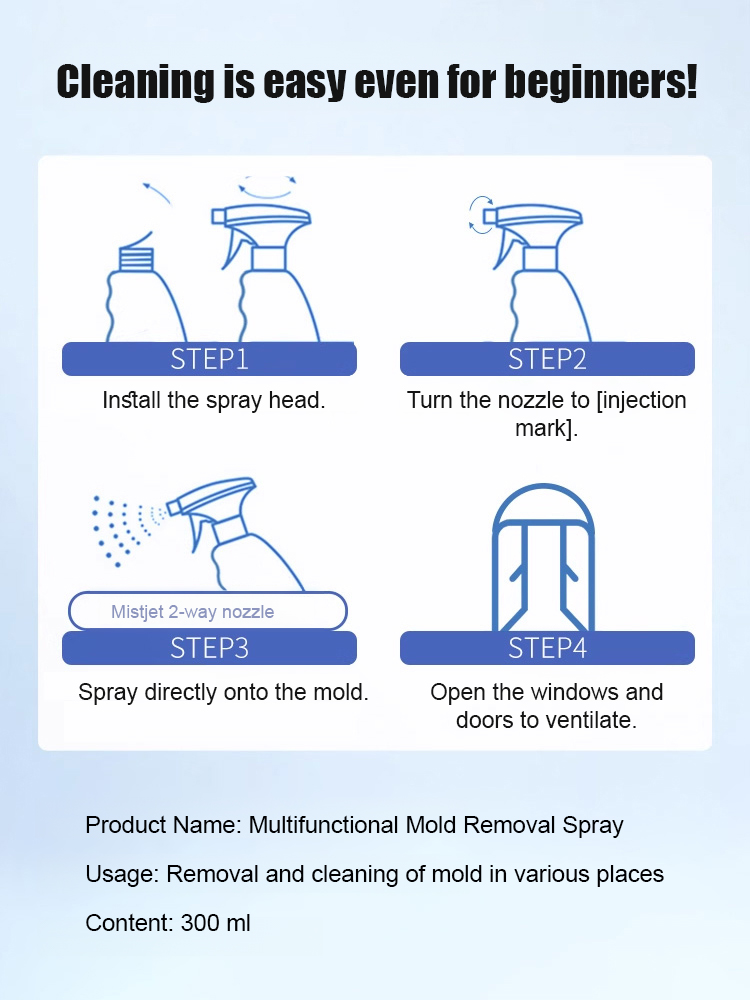 Cleaning is easy even for beginners!

STEP1

Install the spray head.

STEP2

Turn the nozzle to [injection mark].

Mistjet 2-way nozzle

STEP3

Spray directly onto the mold.

STEP4

Open the windows and doors to ventilate.

Product Name: Multifunctional Mold Removal Spray

Usage: Removal and cleaning of mold in various places

Content: 300 ml