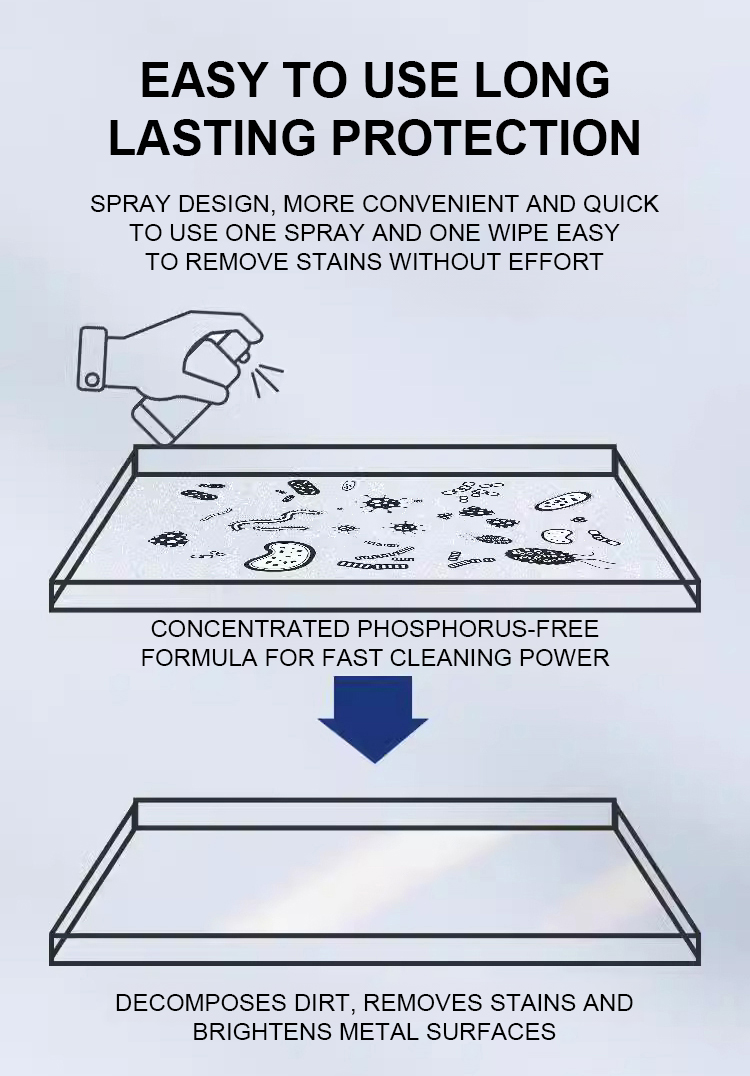 EASY TO USE LONG LASTING PROTECTION

SPRAY DESIGN, MORE CONVENIENT AND QUICK TO USE ONE SPRAY AND ONE WIPE EASY TO REMOVE STAINS WITHOUT EFFORT

CONCENTRATED PHOSPHORUS-FREE FORMULA FOR FAST CLEANING POWER

DECOMPOSES DIRT, REMOVES STAINS AND BRIGHTENS METAL SURFACES