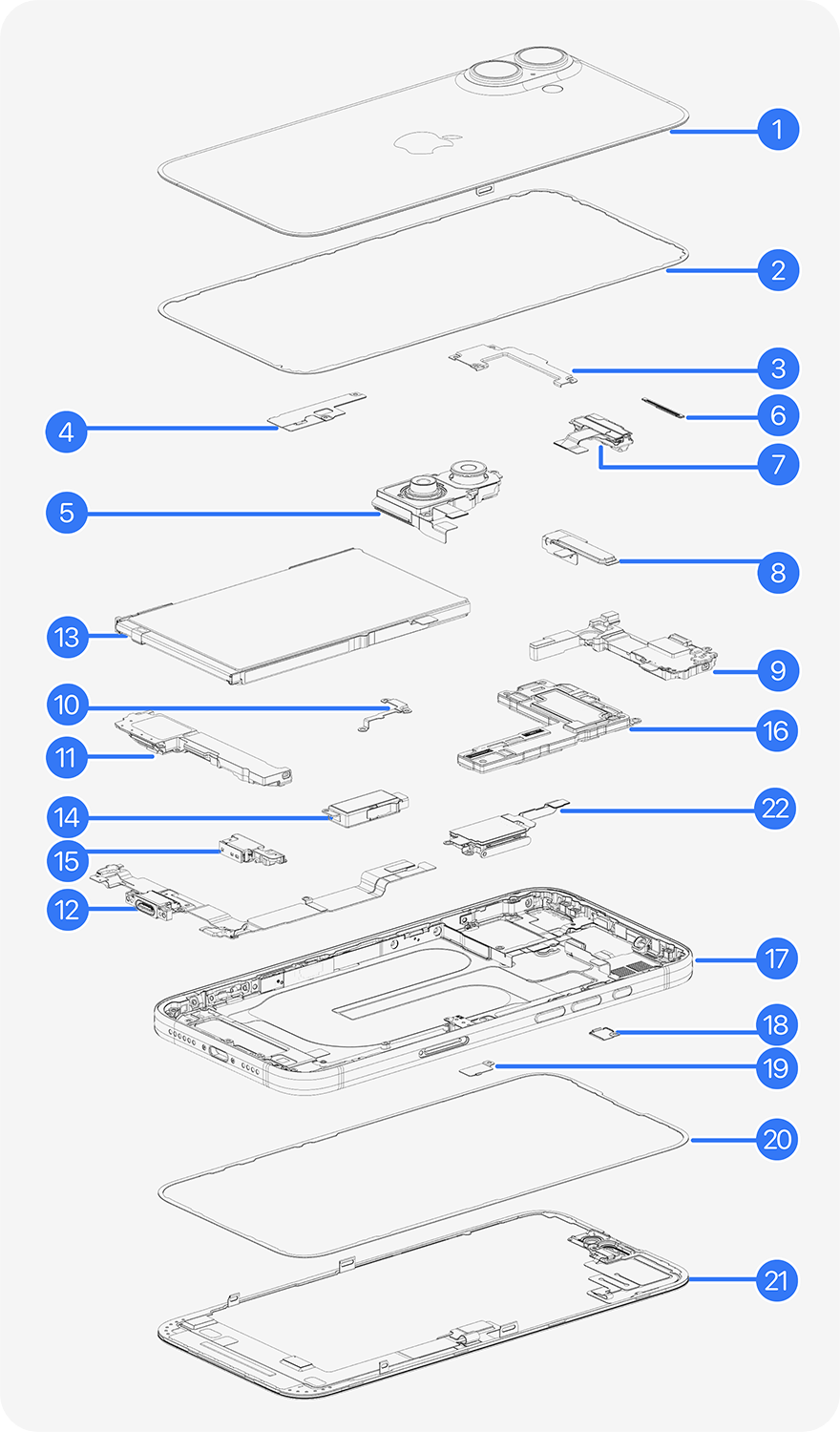 1
2
3
4
6
7
5
8
13
9
10
16
11
14
22
15
12
17
18
19
20
21