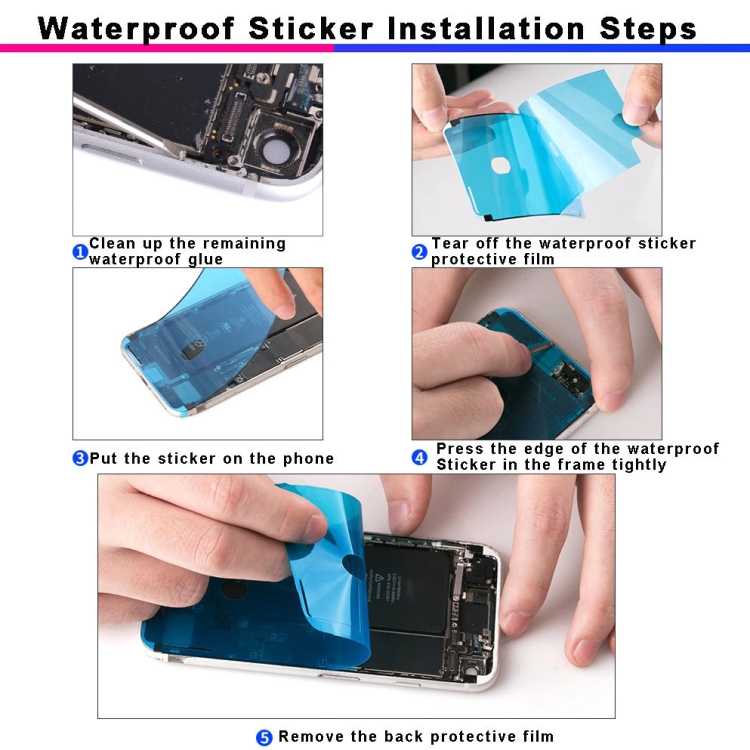 Waterproof Sticker Installation Steps

1 Clean up the remaining waterproof glue

2 Tear off the waterproof sticker protective film

3 Put the sticker on the phone

4 Press the edge of the waterproof Sticker in the frame tightly

5 Remove the back protective film