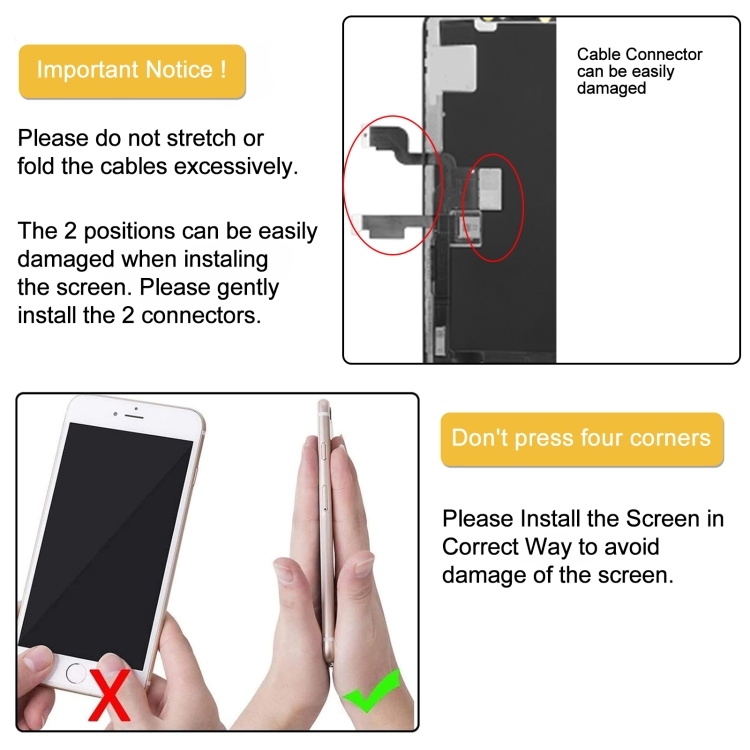 Important Notice !

Please do not stretch or fold the cables excessively.

The 2 positions can be easily damaged when instaling the screen. Please gently install the 2 connectors.

Cable Connector can be easily damaged

Don't press four corners

Please Install the Screen in Correct Way to avoid damage of the screen.