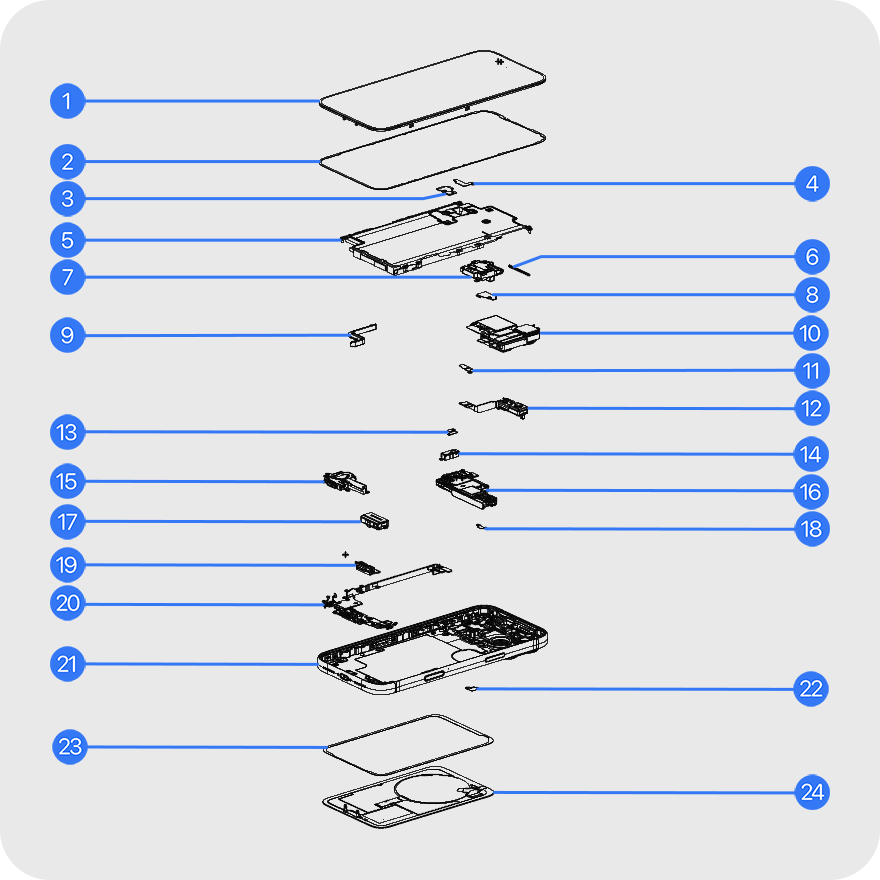 1
2
3
4
5
6
7
8
9
10
11
12
13
14
15
16
17
18
19
20
21
22
23
24