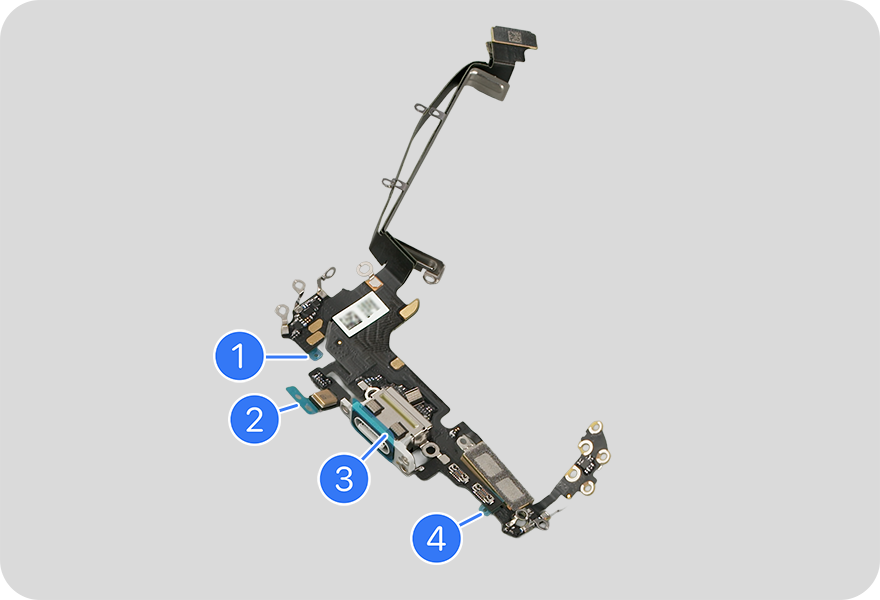 1
2
3
4