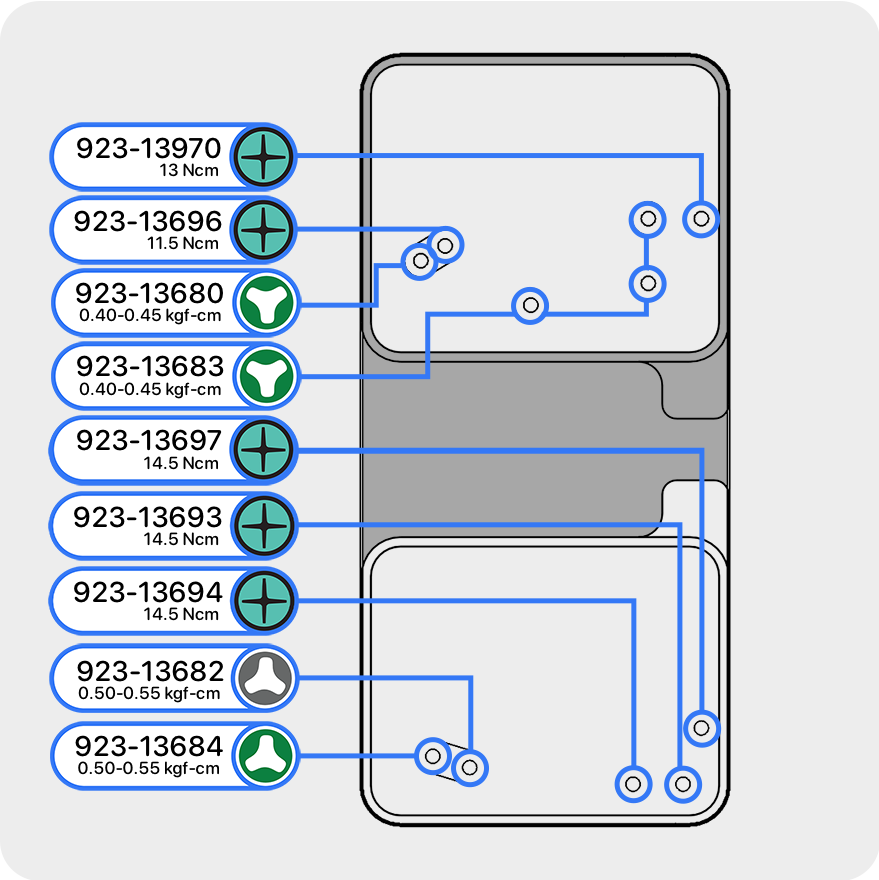 923-13970
13 Ncm

923-13696
11.5 Ncm

923-13680
0.40-0.45 kgf-cm

923-13683
0.40-0.45 kgf-cm

923-13697
14.5 Ncm

923-13693
14.5 Ncm

923-13694
14.5 Ncm

923-13682
0.50-0.55 kgf-cm

923-13684
0.50-0.55 kgf-cm