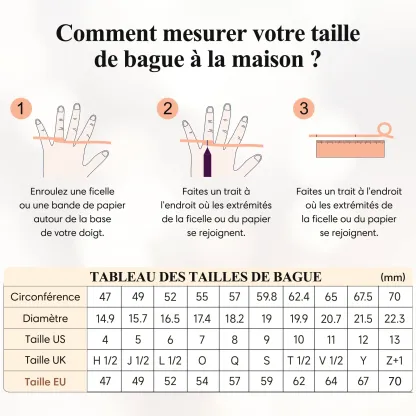 Comment mesurer votre taille de bague à la maison ?

1

Enroulez une ficelle ou une bande de papier autour de la base de votre doigt.

2

Faites un trait à l'endroit où les extrémités de la ficelle ou du papier se rejoignent.

3

Faites un trait à l'endroit où les extrémités de la ficelle ou du papier se rejoignent.

TABLEAU DES TAILLES DE BAGUE (mm)

| Circonférence | 47 | 49 | 52 | 55 | 57 | 59.8 | 62.4 | 65 | 67.5 | 70 |
|---|---|---|---|---|---|---|---|---|---|---|
| Diamètre | 14.9 | 15.7 | 16.5 | 17.4 | 18.2 | 19 | 19.9 | 20.7 | 21.5 | 22.3 |
| Taille US | 4 | 5 | 6 | 7 | 8 | 9 | 10 | 11 | 12 | 13 |
| Taille UK | H 1/2 | J 1/2 | L 1/2 | O | Q | S | T 1/2 | V 1/2 | Y | Z+1 |
| Taille EU | 47 | 49 | 52 | 54 | 57 | 59 | 62 | 64 | 67 | 70 |