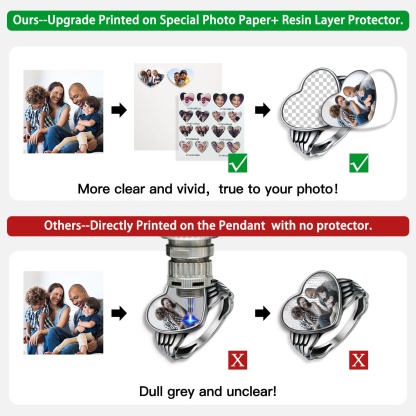 Ours--Upgrade Printed on Special Photo Paper+ Resin Layer Protector.

More clear and vivid, true to your photo!

Others--Directly Printed on the Pendant with no protector.

X

X

Dull grey and unclear!