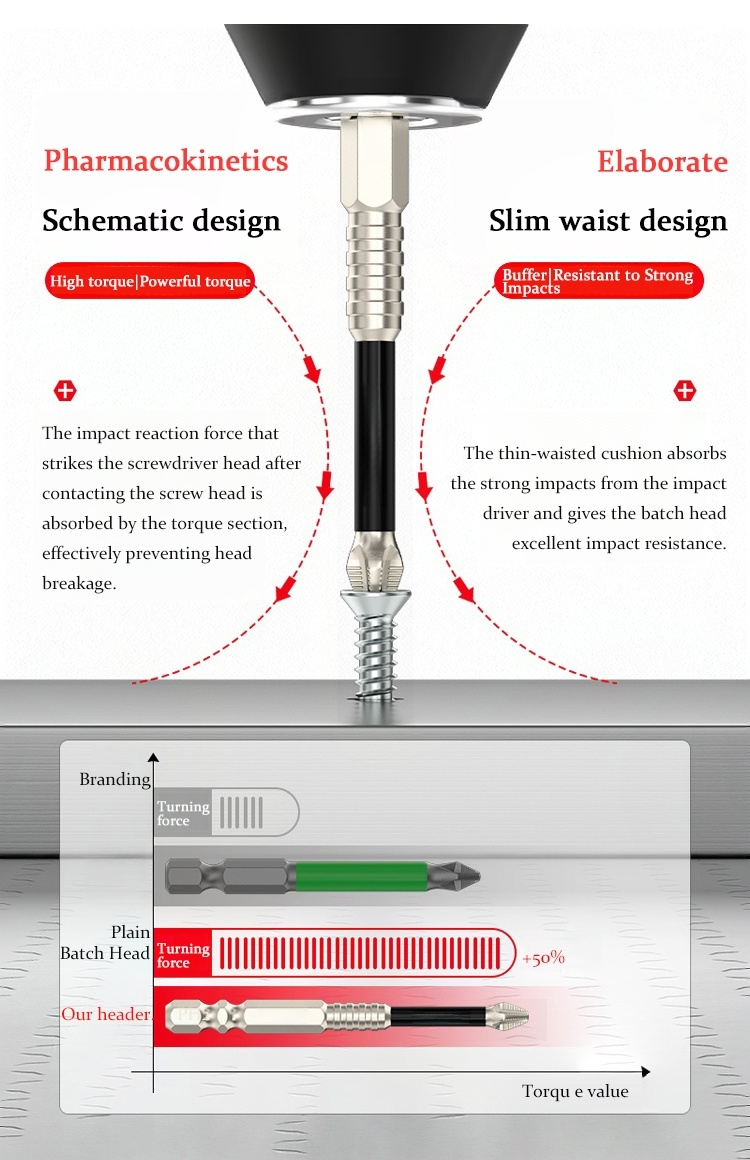 Pharmacokinetics

Schematic design

High torque|Powerful torque

The impact reaction force that strikes the screwdriver head after contacting the screw head is absorbed by the torque section, effectively preventing head breakage.

Elaborate

Slim waist design

Buffer|Resistant to Strong Impacts

The thin-waisted cushion absorbs the strong impacts from the impact driver and gives the batch head excellent impact resistance.

Branding

Turning force

Plain Batch Head

Turning force

+50%

Our header

Torqu e value