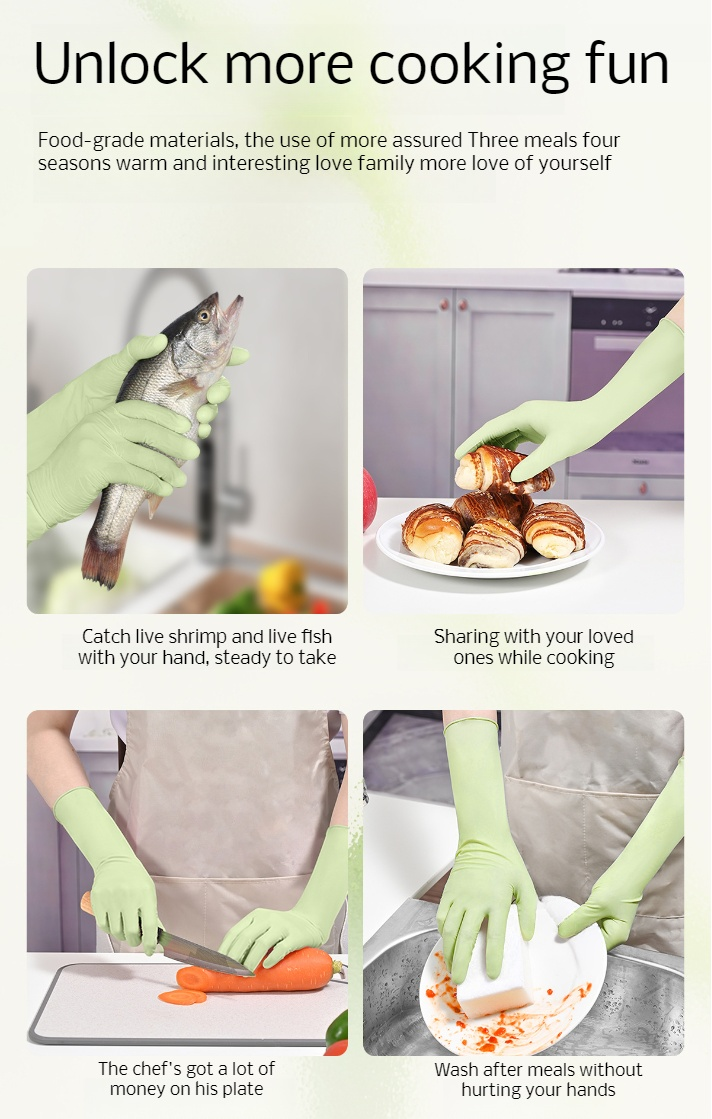 Unlock more cooking fun

Food-grade materials, the use of more assured Three meals four seasons warm and interesting love family more love of yourself

Catch live shrimp and live fish with your hand, steady to take

Sharing with your loved ones while cooking

The chef's got a lot of money on his plate

Wash after meals without hurting your hands