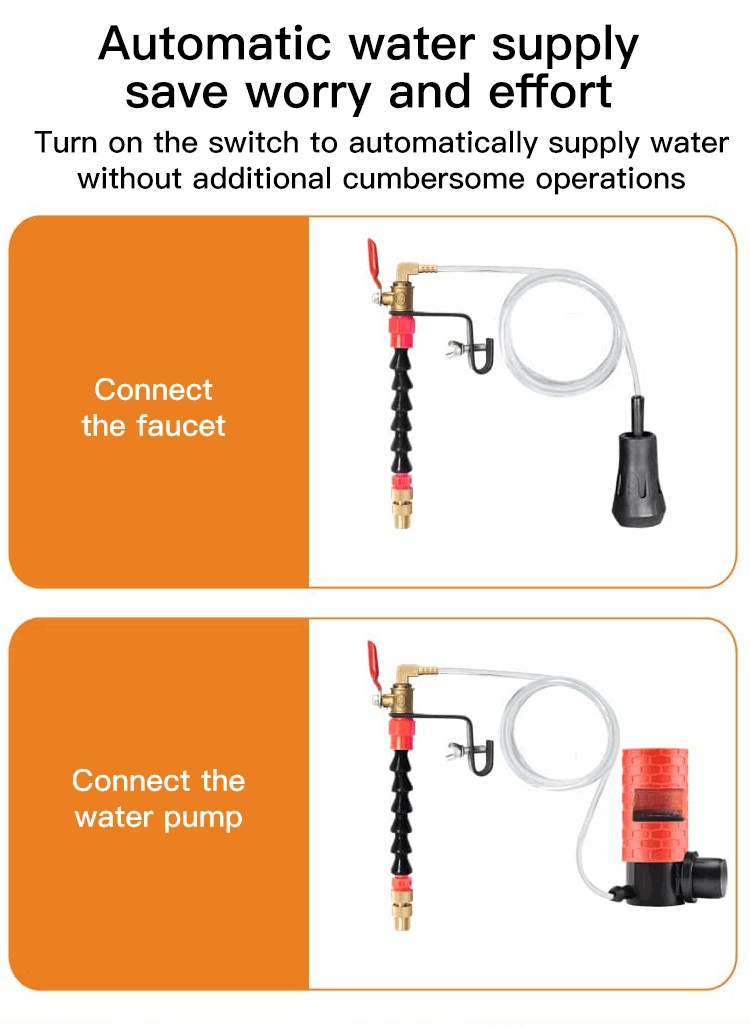 Automatic water supply save worry and effort

Turn on the switch to automatically supply water without additional cumbersome operations

Connect the faucet

Connect the water pump