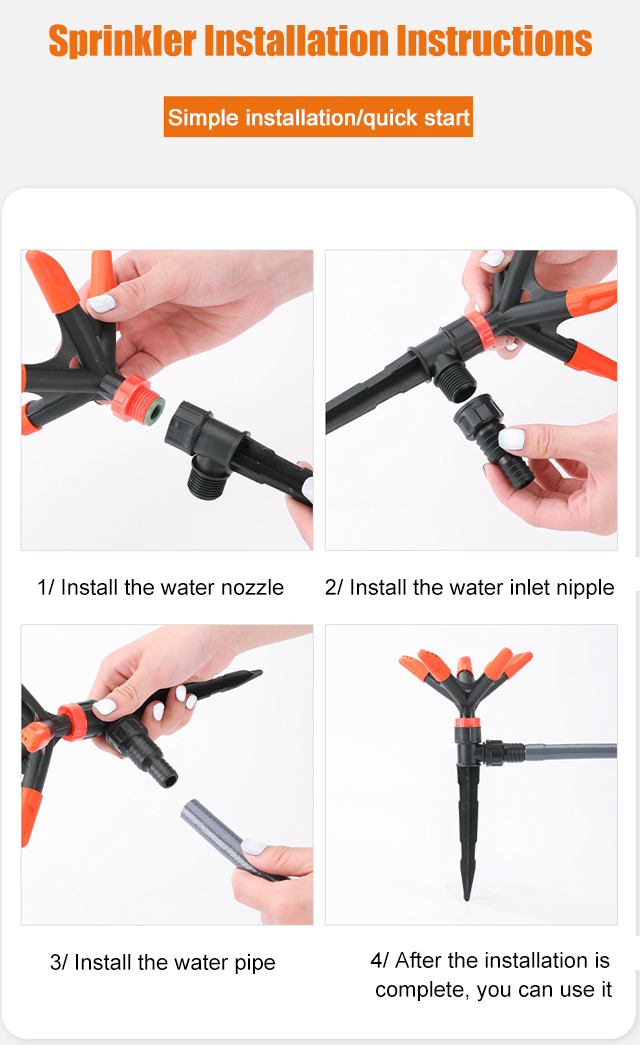 Sprinkler Installation Instructions

Simple installation/quick start

1/ Install the water nozzle

2/ Install the water inlet nipple

3/ Install the water pipe

4/ After the installation is complete, you can use it