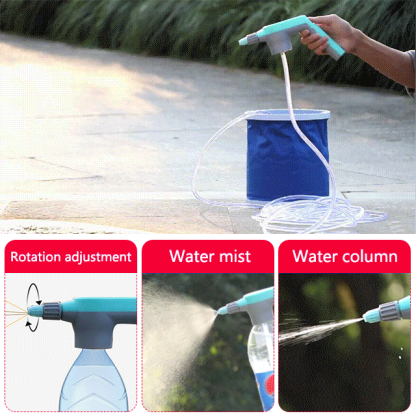 Rotation adjustment

Water mist

Water column