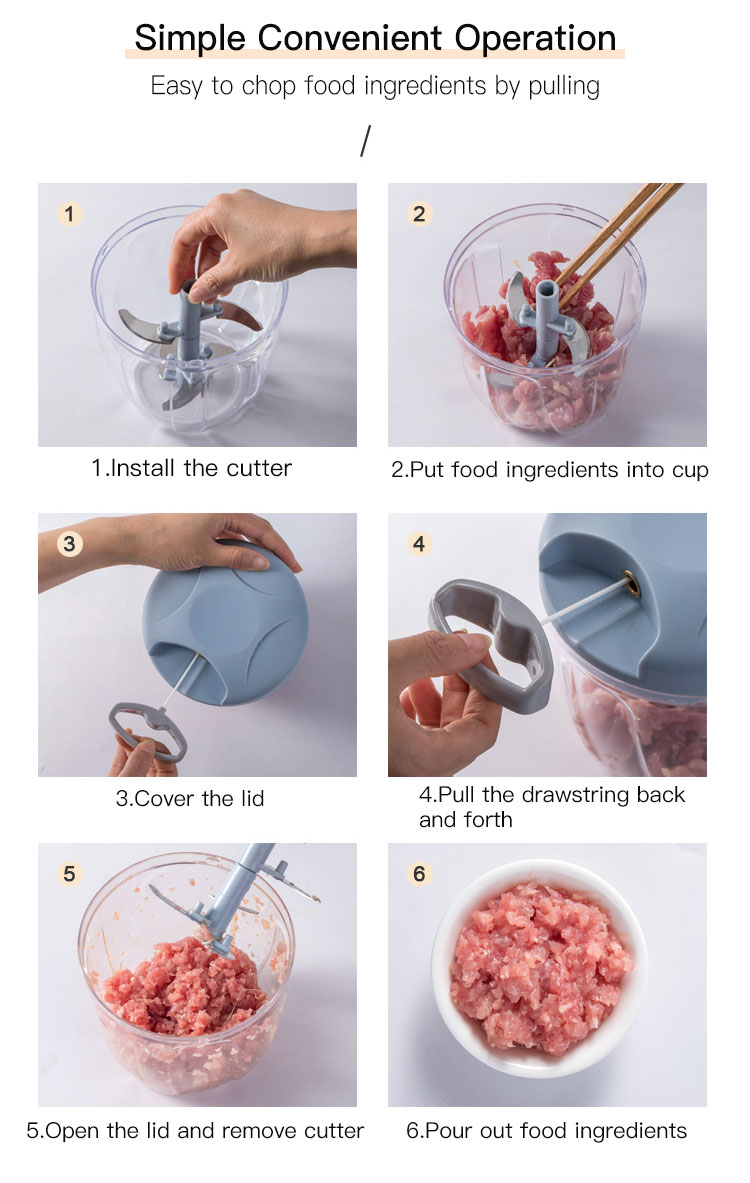 Simple Convenient Operation

Easy to chop food ingredients by pulling

/

1

1.Install the cutter

2

2.Put food ingredients into cup

3

3.Cover the lid

4

4.Pull the drawstring back and forth

5

5.Open the lid and remove cutter

6

6.Pour out food ingredients