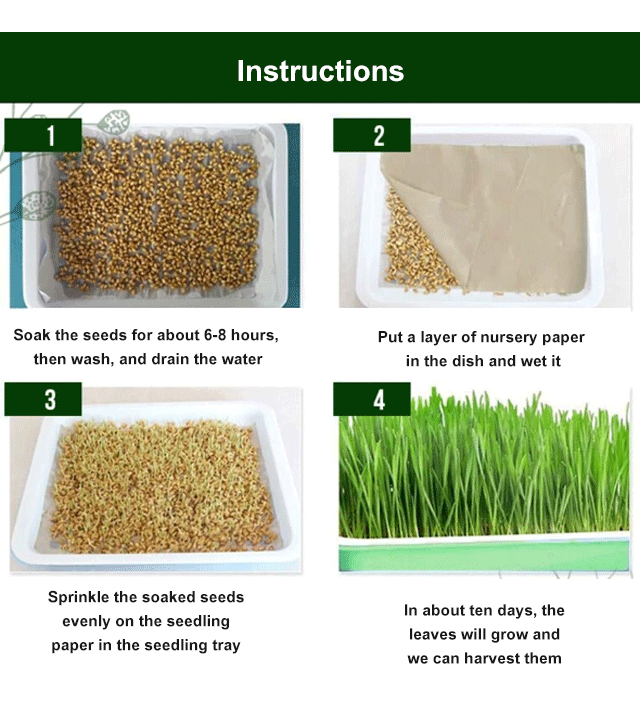 Instructions

1

Soak the seeds for about 6-8 hours, then wash, and drain the water

2

Put a layer of nursery paper in the dish and wet it

3

Sprinkle the soaked seeds evenly on the seedling paper in the seedling tray

4

In about ten days, the leaves will grow and we can harvest them