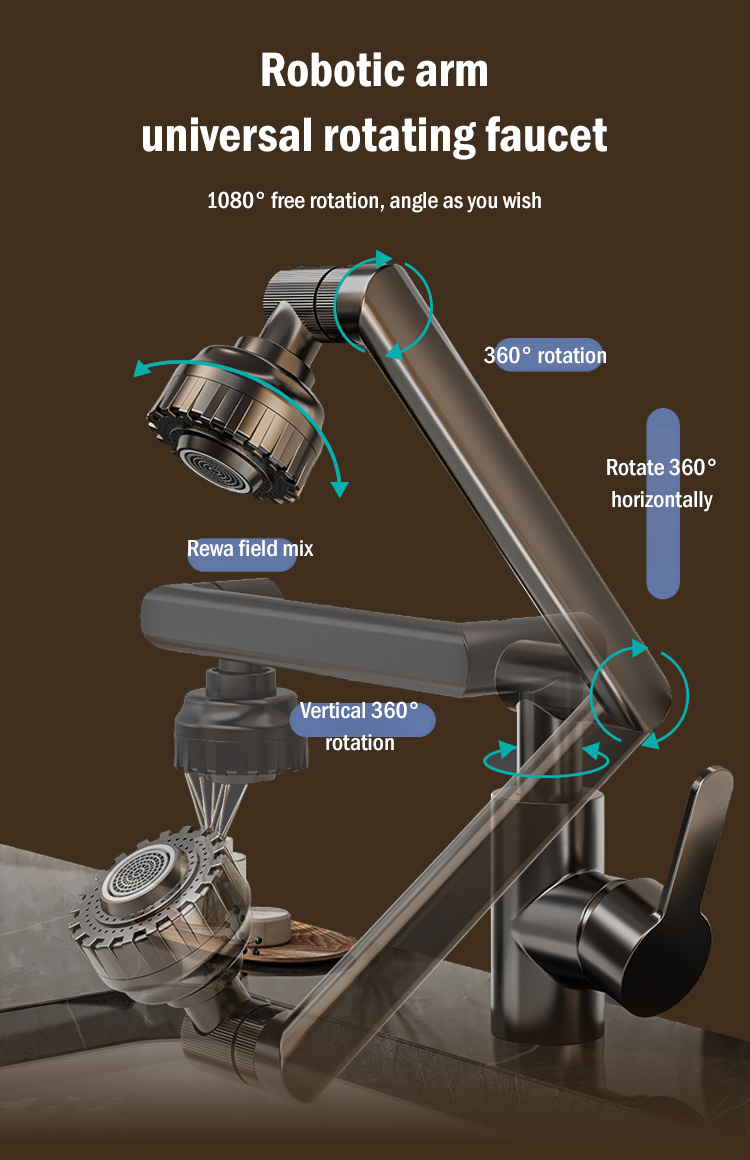 Robotic arm
universal rotating faucet

1080° free rotation, angle as you wish

360° rotation

Rotate 360° horizontally

Rewa field mix

Vertical 360° rotation