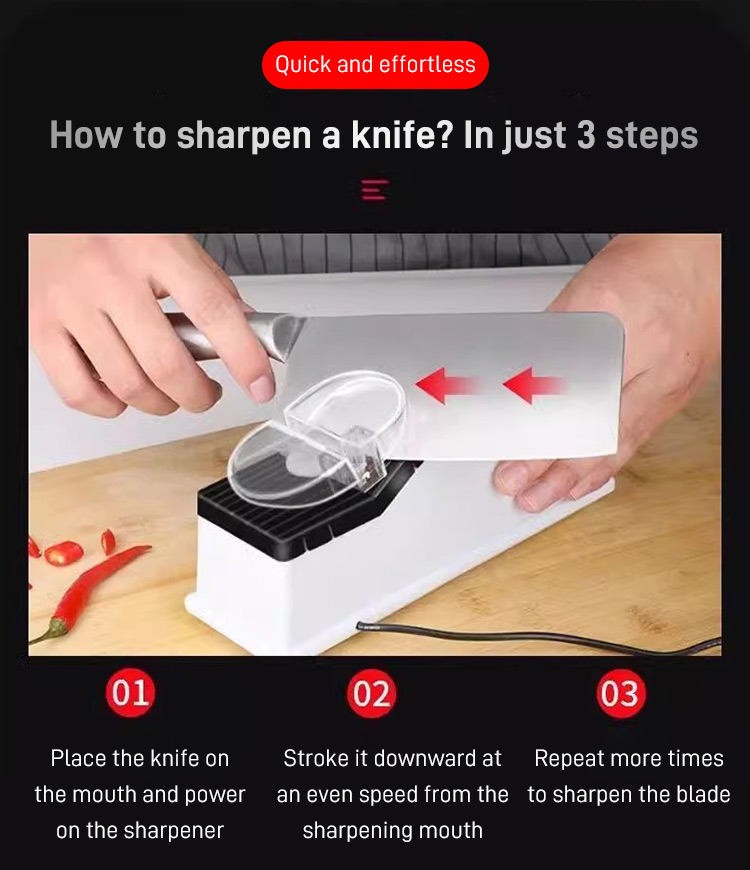 Quick and effortless

How to sharpen a knife? In just 3 steps

01

Place the knife on the mouth and power on the sharpener

02

Stroke it downward at an even speed from the sharpening mouth

03

Repeat more times to sharpen the blade