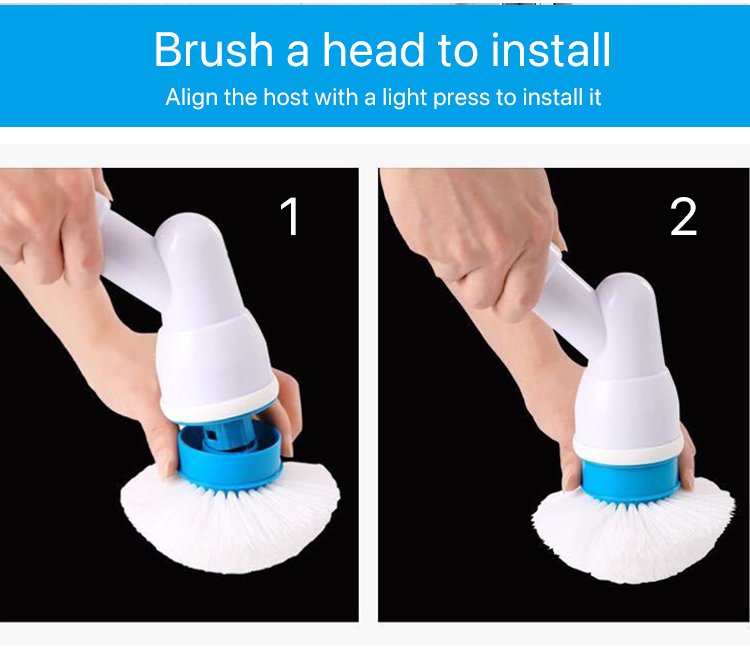 Brush a head to install

Align the host with a light press to install it

1

2