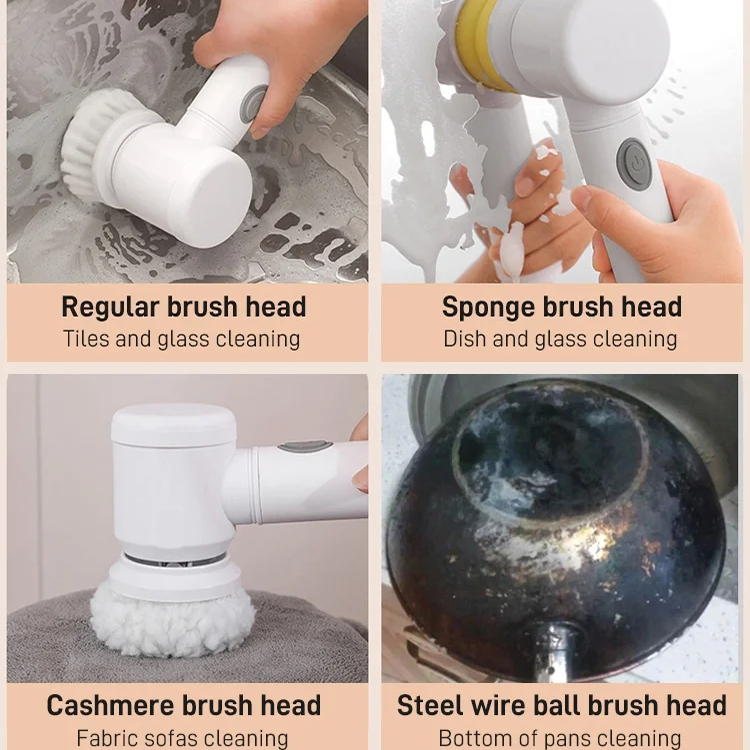 Regular brush head
Tiles and glass cleaning

Sponge brush head
Dish and glass cleaning

Cashmere brush head
Fabric sofas cleaning

Steel wire ball brush head
Bottom of pans cleaning