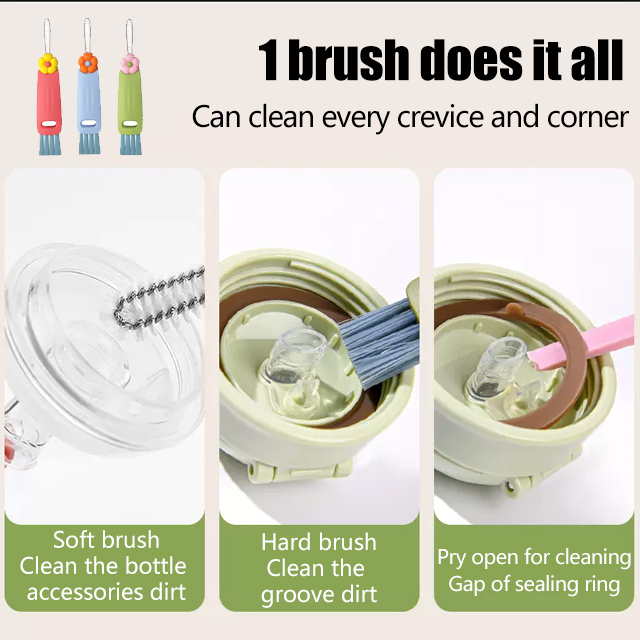 1 brush does it all

Can clean every crevice and corner

Soft brush
Clean the bottle accessories dirt

Hard brush
Clean the groove dirt

Pry open for cleaning
Gap of sealing ring