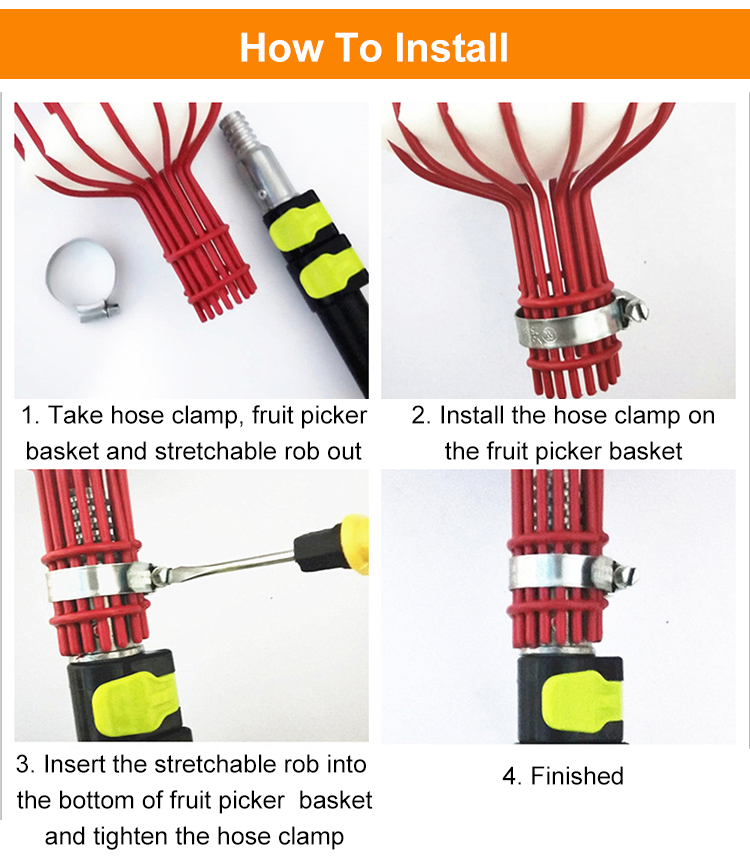 How To Install

1. Take hose clamp, fruit picker basket and stretchable rob out

2. Install the hose clamp on the fruit picker basket

3. Insert the stretchable rob into the bottom of fruit picker basket and tighten the hose clamp

4. Finished