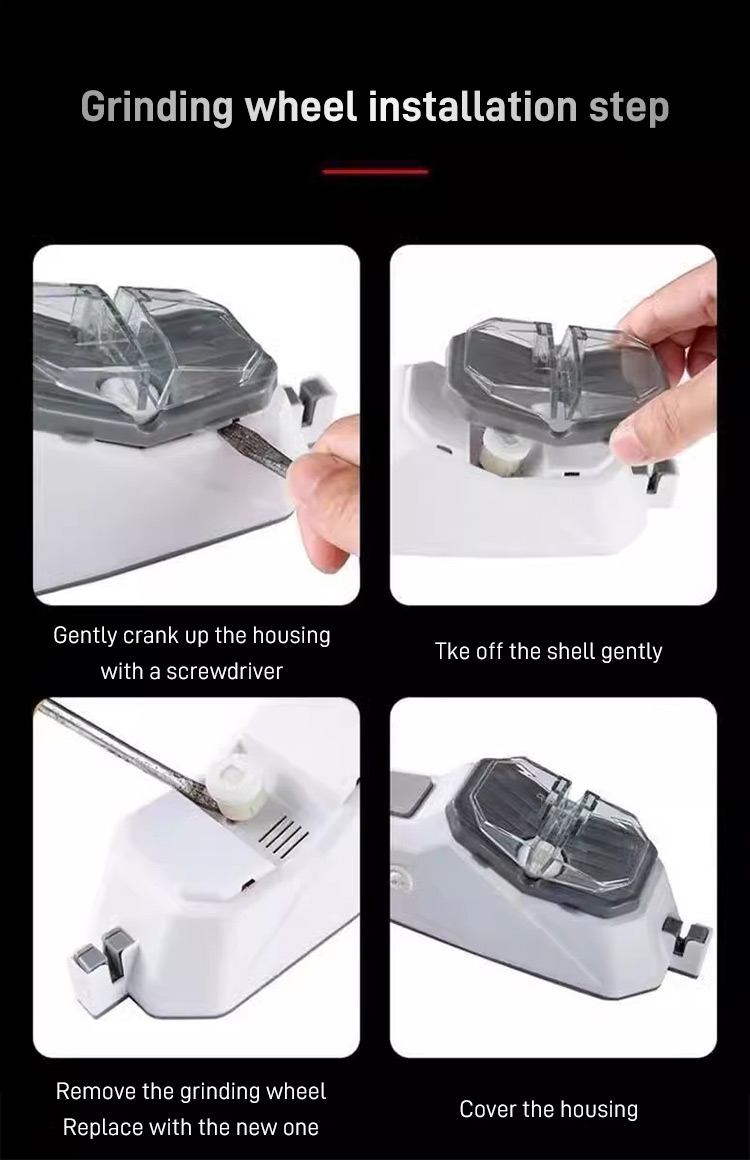 Grinding wheel installation step

Gently crank up the housing with a screwdriver

Tke off the shell gently

Remove the grinding wheel
Replace with the new one

Cover the housing