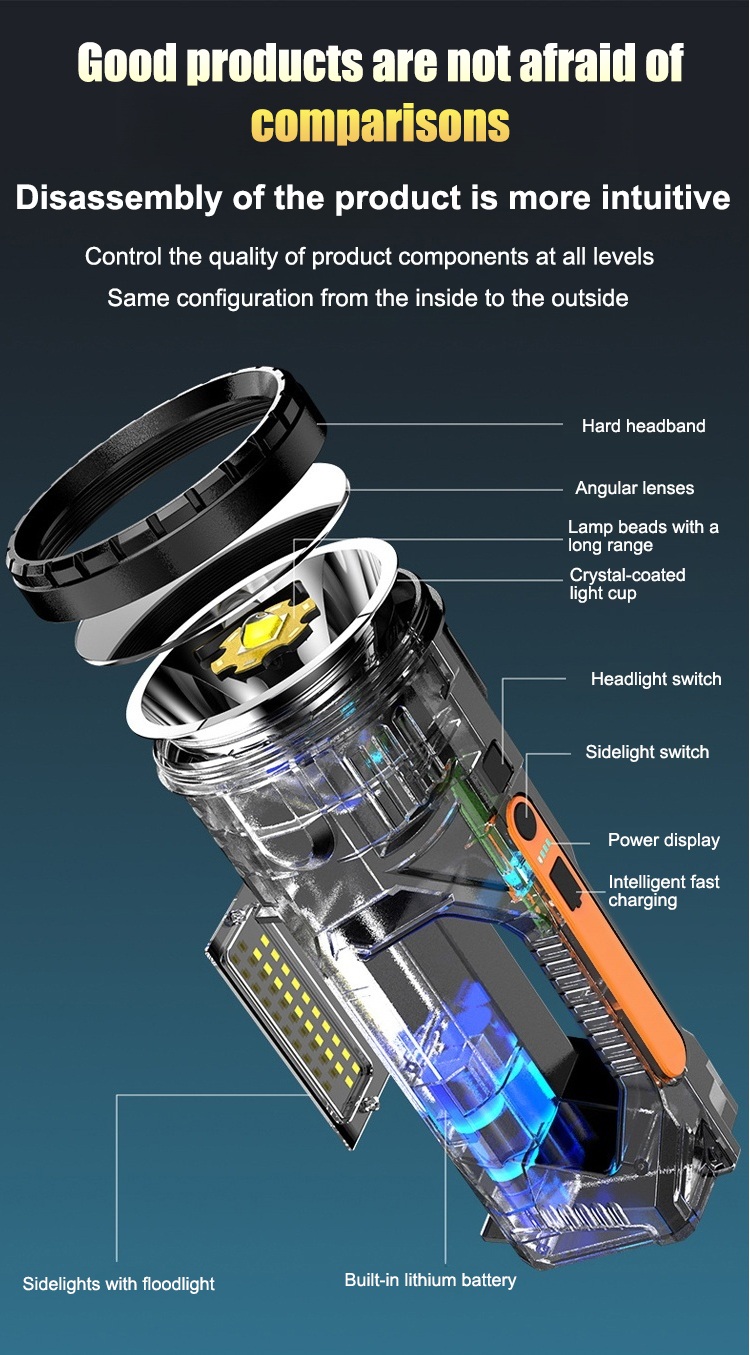 Good products are not afraid of comparisons

Disassembly of the product is more intuitive

Control the quality of product components at all levels
Same configuration from the inside to the outside

Hard headband

Angular lenses

Lamp beads with a long range

Crystal-coated light cup

Headlight switch

Sidelight switch

Power display

Intelligent fast charging

Sidelights with floodlight

Built-in lithium battery