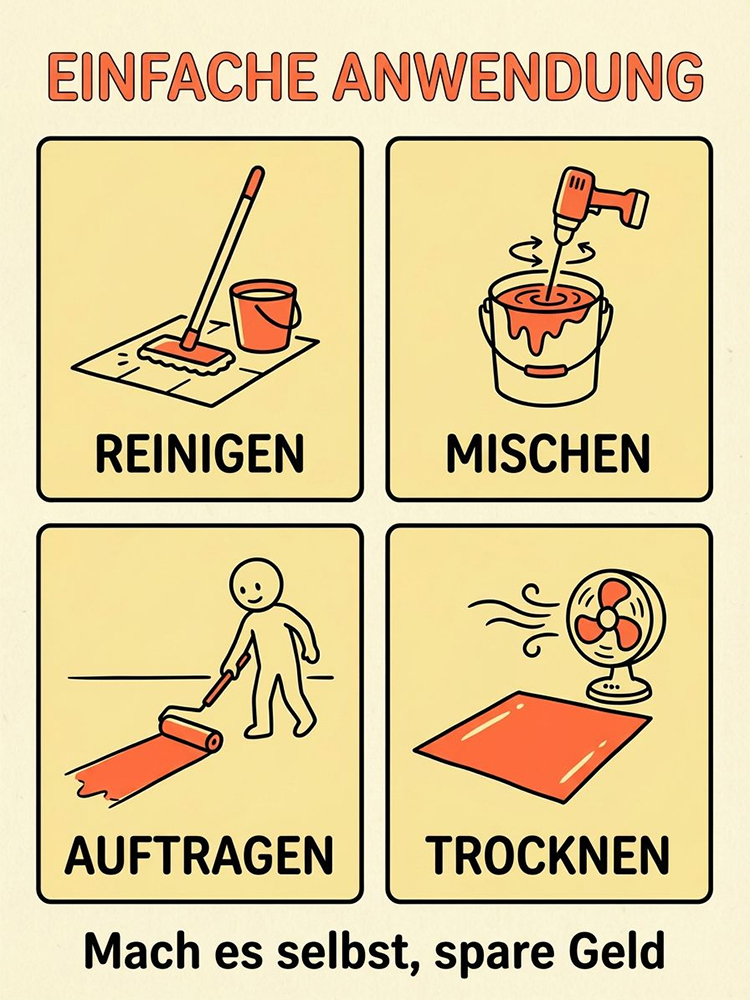 EINFACHE ANWENDUNG

REINIGEN

MISCHEN

AUFTRAGEN

TROCKNEN

Mach es selbst, spare Geld