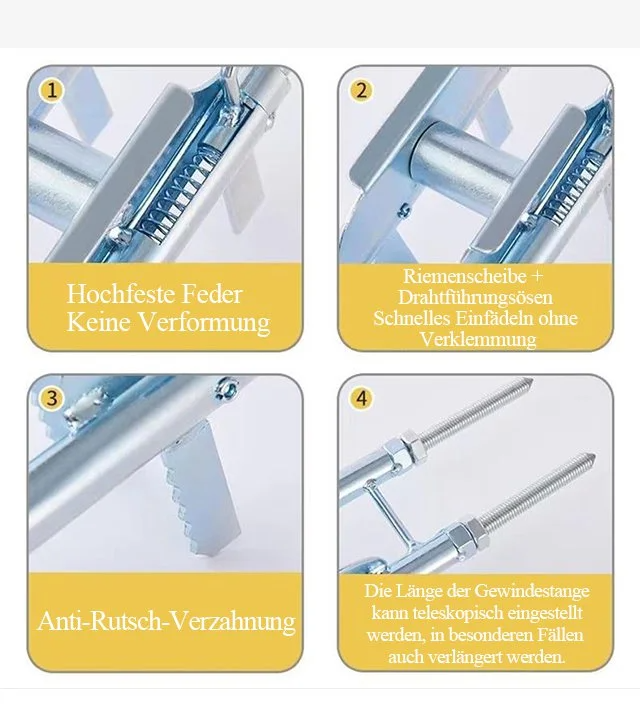 1

Hochfeste Feder
Keine Verformung

2

Riemenscheibe +
Drahtführungsösen
Schnelles Einfädeln ohne
Verklemmung

3

Anti-Rutsch-Verzahnung

4

Die Länge der Gewindestange
kann teleskopisch eingestellt
werden, in besonderen Fällen
auch verlängert werden.