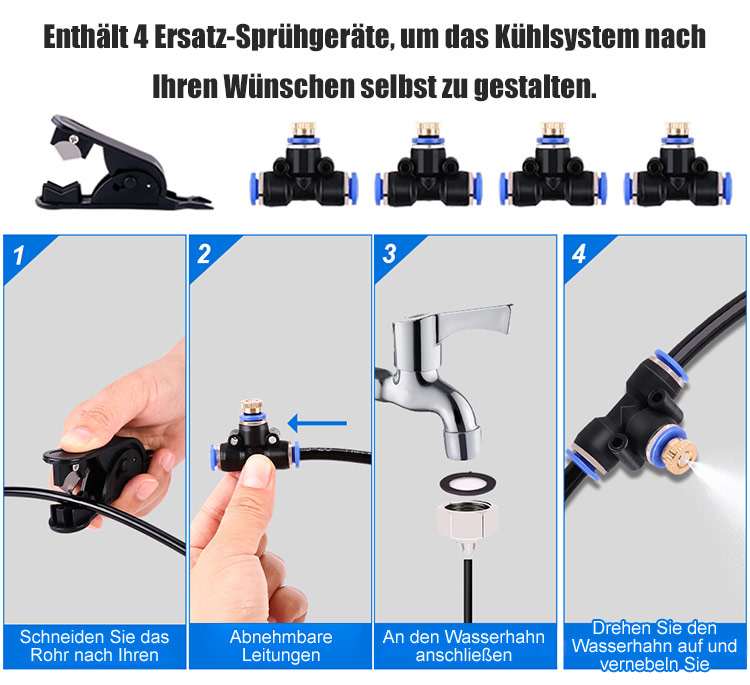 Enthält 4 Ersatz-Sprühgeräte, um das Kühlsystem nach Ihren Wünschen selbst zu gestalten.

1

Schneiden Sie das Rohr nach Ihren

2

Abnehmbare Leitungen

3

An den Wasserhahn anschließen

4

Drehen Sie den Wasserhahn auf und vernebeln Sie