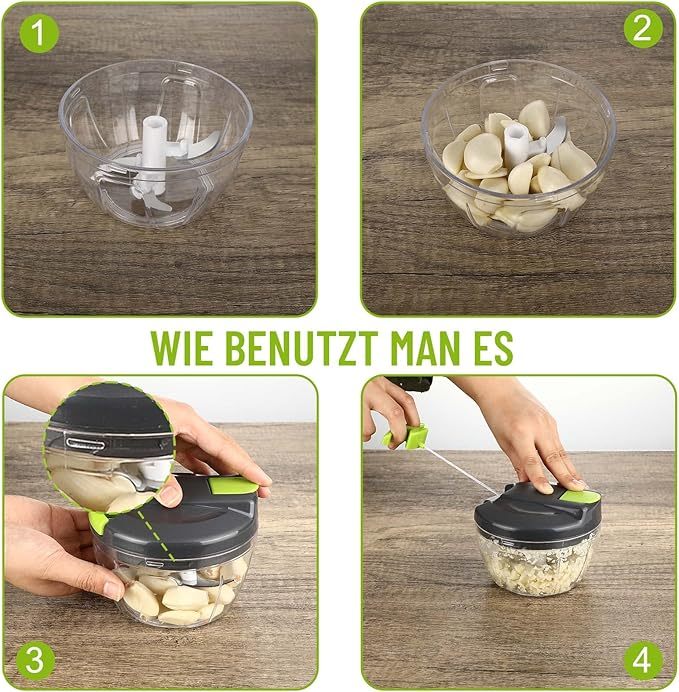 1

2

WIE BENUTZT MAN ES

3

4