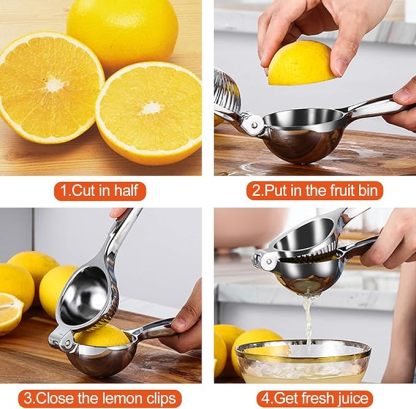 1.Cut in half

2.Put in the fruit bin

3.Close the lemon clips

4.Get fresh juice