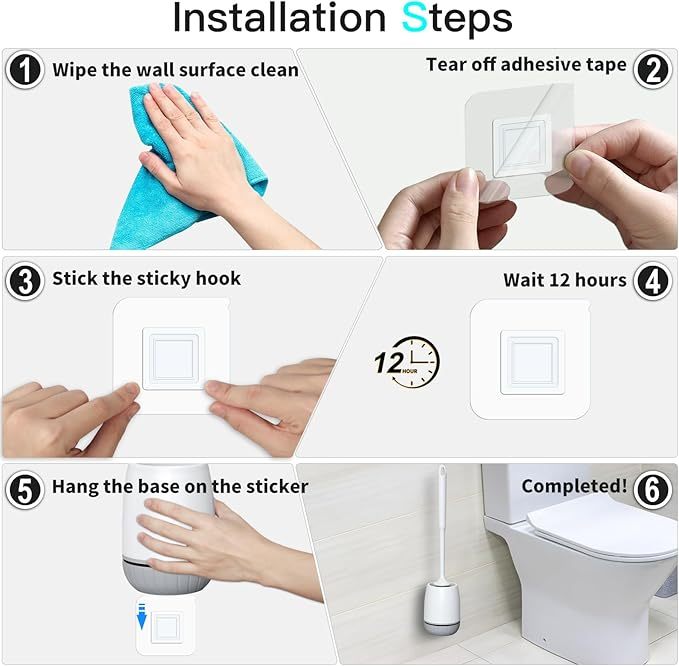 Installation Steps

1 Wipe the wall surface clean

Tear off adhesive tape 2

3 Stick the sticky hook

Wait 12 hours 4

12 HOUR

5 Hang the base on the sticker

Completed! 6